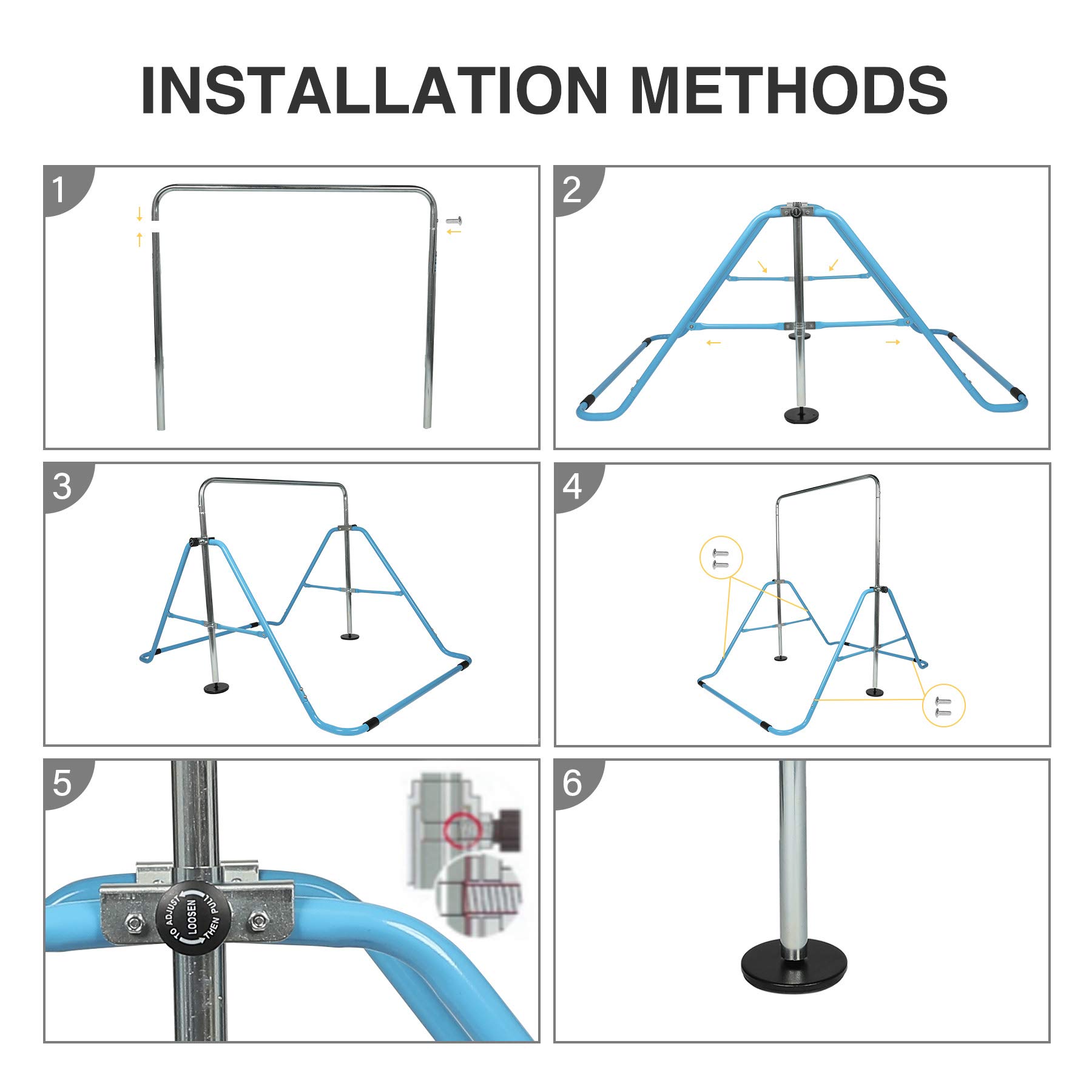 INSTALLATION METHODS

1

2

3

4

5

TO ADJUST LOOSEN THEN PULL

6