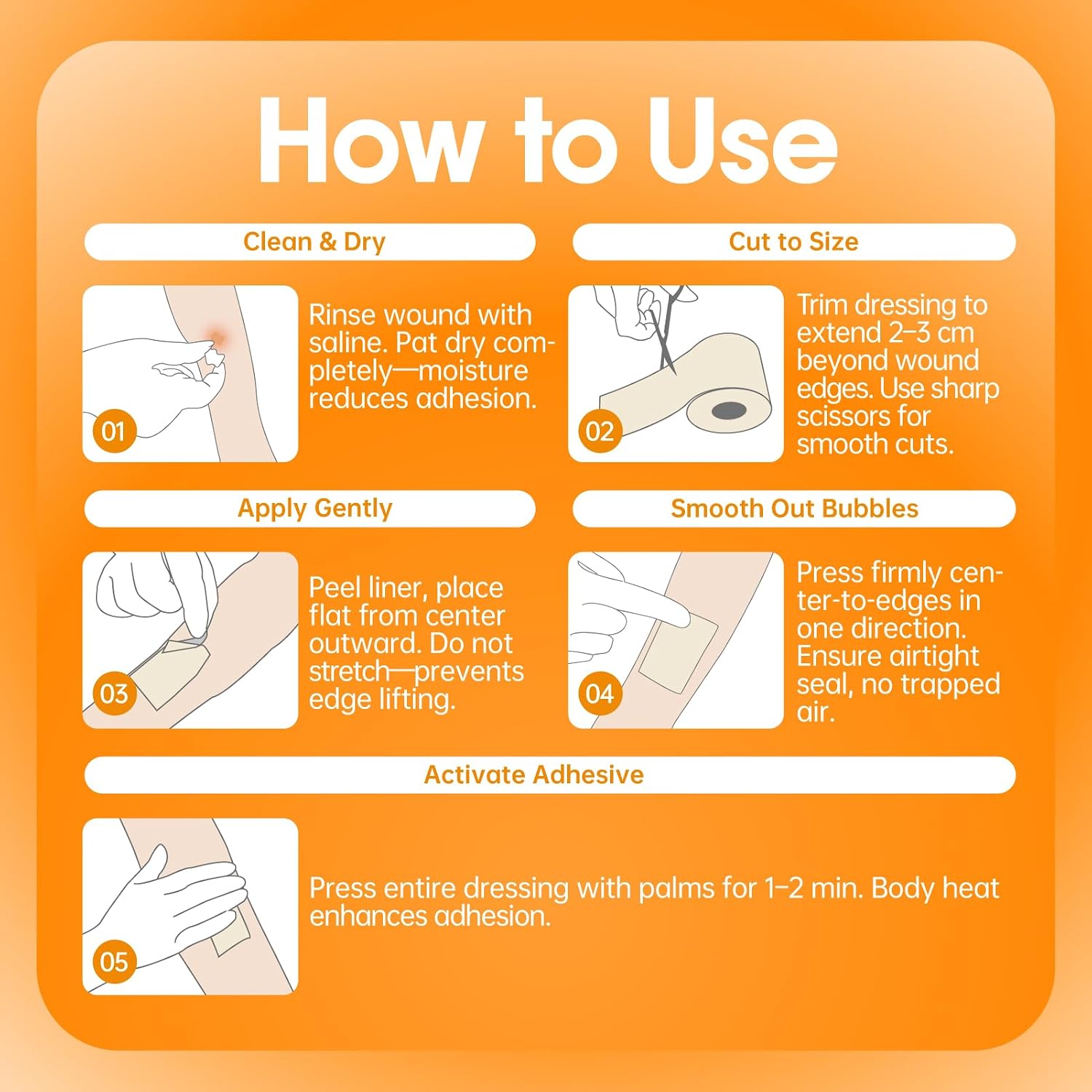 How to Use

Clean & Dry

01

Rinse wound with saline. Pat dry completely—moisture reduces adhesion.

Cut to Size

02

Trim dressing to extend 2–3 cm beyond wound edges. Use sharp scissors for smooth cuts.

Apply Gently

03

Peel liner, place flat from center outward. Do not stretch—prevents edge lifting.

Smooth Out Bubbles

04

Press firmly center-to-edges in one direction. Ensure airtight seal, no trapped air.

Activate Adhesive

05

Press entire dressing with palms for 1–2 min. Body heat enhances adhesion.