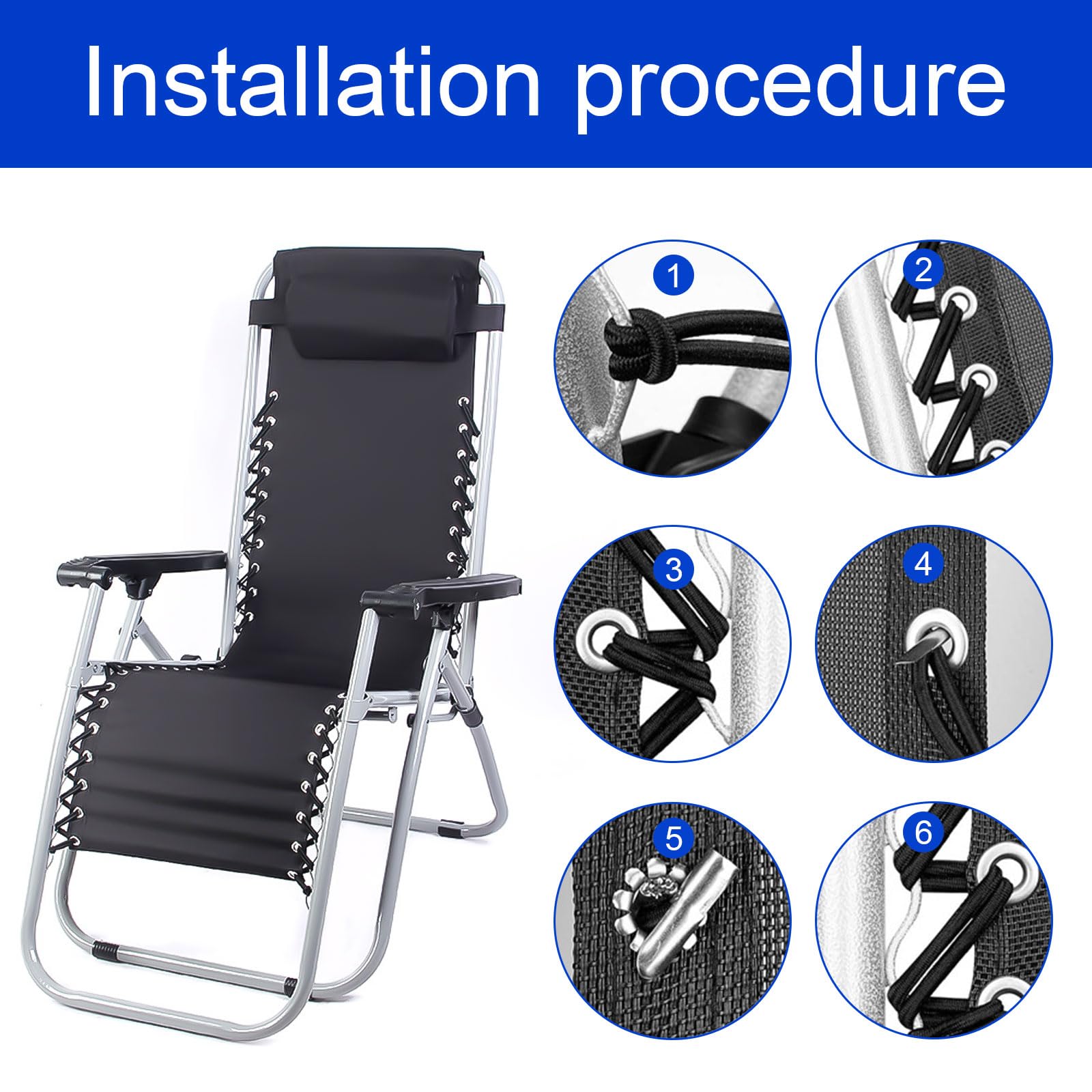 Installation procedure

1

2

3

4

5

6