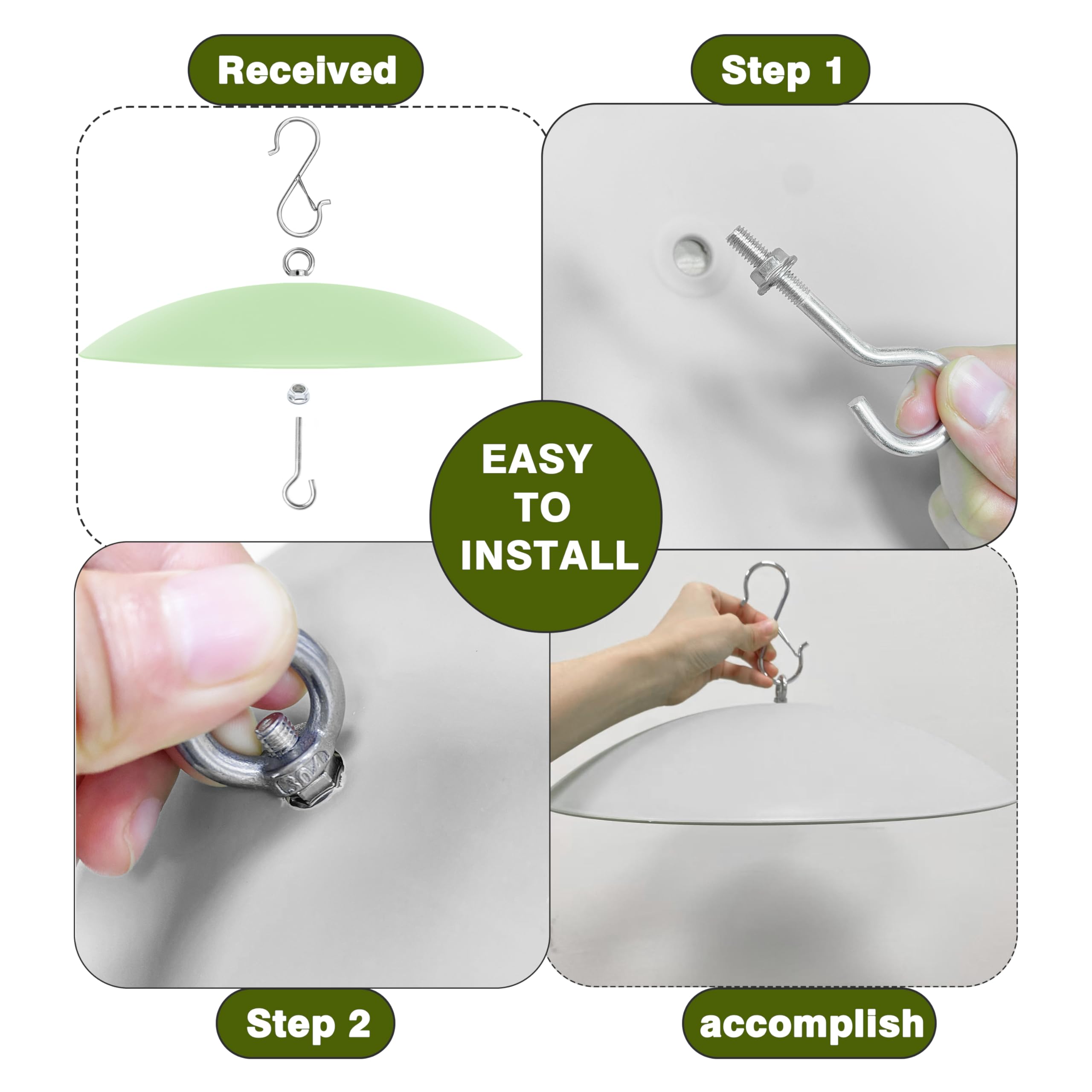 Received

Step 1

EASY TO INSTALL

304

Step 2

accomplish