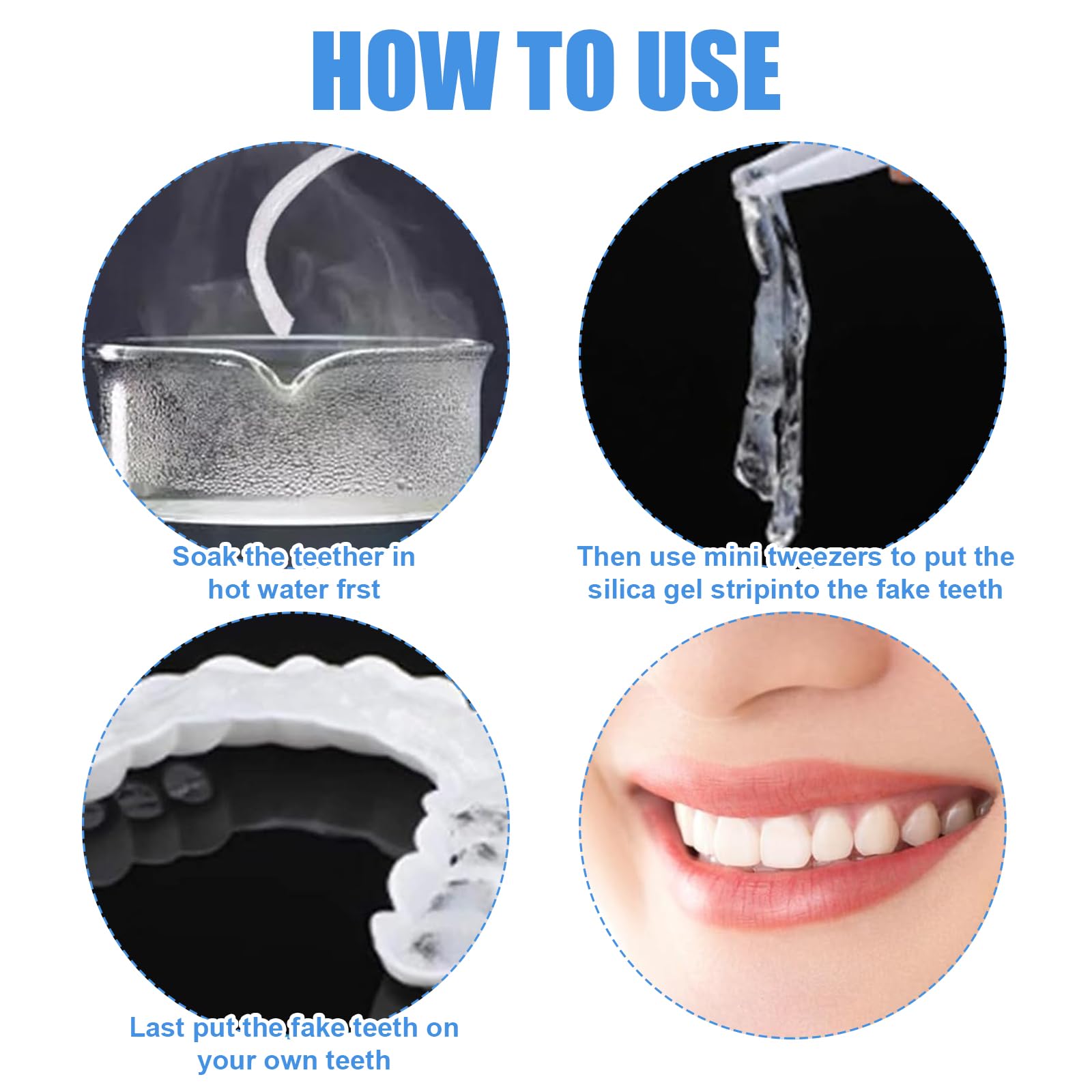 HOW TO USE

Soak the teether in hot water frst

Then use mini tweezers to put the silica gel stripinto the fake teeth

Last put the fake teeth on your own teeth