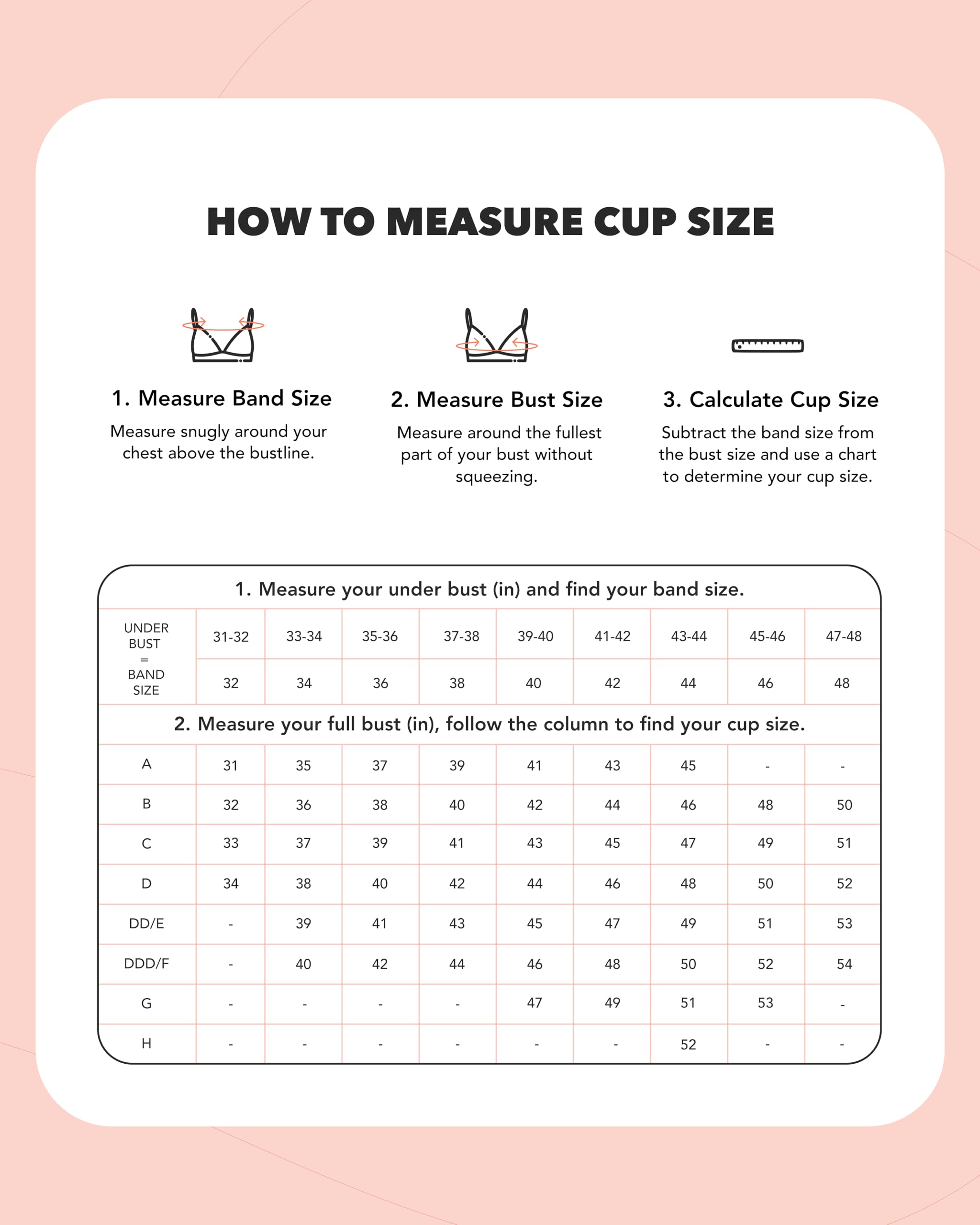 HOW TO MEASURE CUP SIZE

1. Measure Band Size
Measure snugly around your chest above the bustline.

2. Measure Bust Size
Measure around the fullest part of your bust without squeezing.

3. Calculate Cup Size
Subtract the band size from the bust size and use a chart to determine your cup size.

1. Measure your under bust (in) and find your band size.

| UNDER BUST = BAND SIZE | 31-32 | 33-34 | 35-36 | 37-38 | 39-40 | 41-42 | 43-44 | 45-46 | 47-48 |
|---|---|---|---|---|---|---|---|---|---|
| | 32 | 34 | 36 | 38 | 40 | 42 | 44 | 46 | 48 |

2. Measure your full bust (in), follow the column to find your cup size.

| A | 31 | 35 | 37 | 39 | 41 | 43 | 45 | - | - |
|---|---|---|---|---|---|---|---|---|---|
| B | 32 | 36 | 38 | 40 | 42 | 44 | 46 | 48 | 50 |
| C | 33 | 37 | 39 | 41 | 43 | 45 | 47 | 49 | 51 |
| D | 34 | 38 | 40 | 42 | 44 | 46 | 48 | 50 | 52 |
| DD/E | - | 39 | 41 | 43 | 45 | 47 | 49 | 51 | 53 |
| DDD/F | - | 40 | 42 | 44 | 46 | 48 | 50 | 52 | 54 |
| G | - | - | - | - | 47 | 49 | 51 | 53 | - |
| H | - | - | - | - | - | - | 52 | - | - |