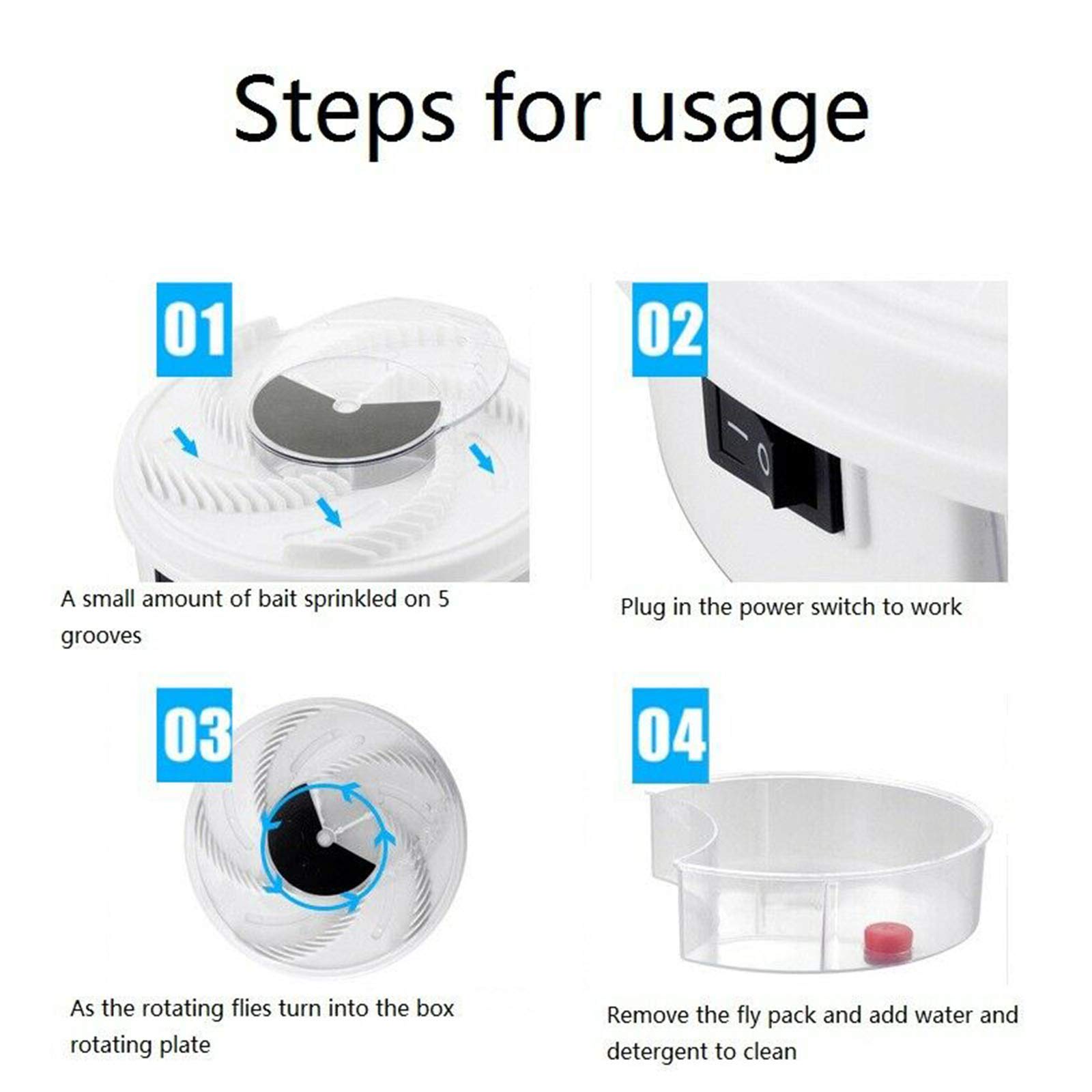 Steps for usage

01

A small amount of bait sprinkled on 5 grooves

02

Plug in the power switch to work

03

As the rotating flies turn into the box rotating plate

04

Remove the fly pack and add water and detergent to clean