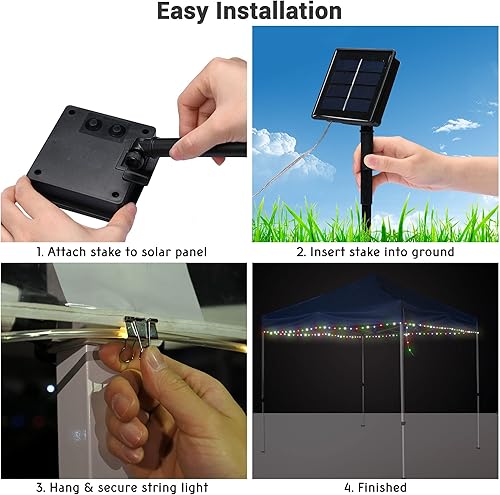 Easy Installation

1. Attach stake to solar panel

2. Insert stake into ground

3. Hang & secure string light

4. Finished