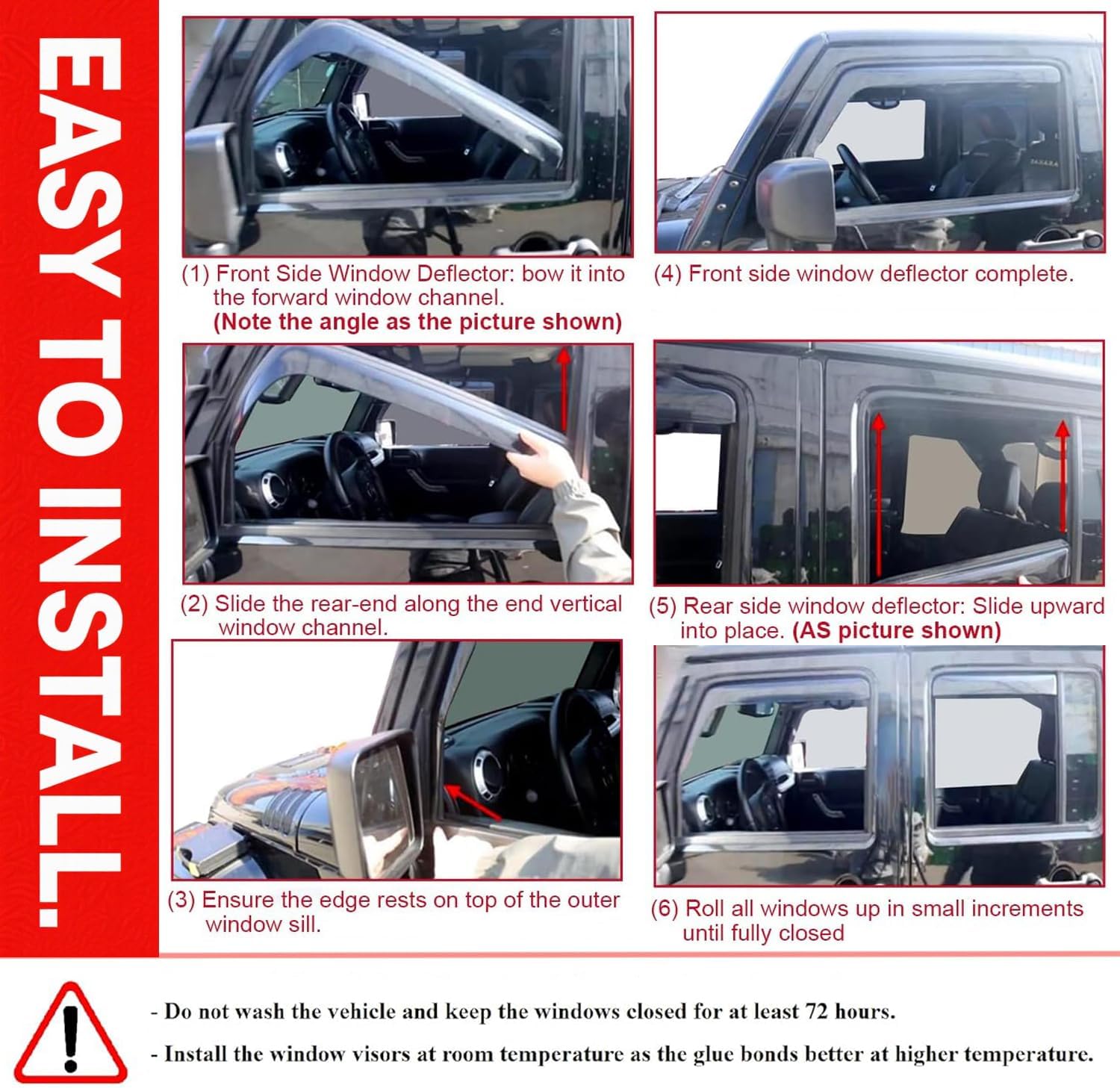 EASY TO INSTALL.

(1) Front Side Window Deflector: bow it into the forward window channel.
(Note the angle as the picture shown)

(2) Slide the rear-end along the end vertical window channel.

(3) Ensure the edge rests on top of the outer window sill.

(4) Front side window deflector complete.

(5) Rear side window deflector: Slide upward into place. (AS picture shown)

(6) Roll all windows up in small increments until fully closed

!

- Do not wash the vehicle and keep the windows closed for at least 72 hours.

- Install the window visors at room temperature as the glue bonds better at higher temperature.