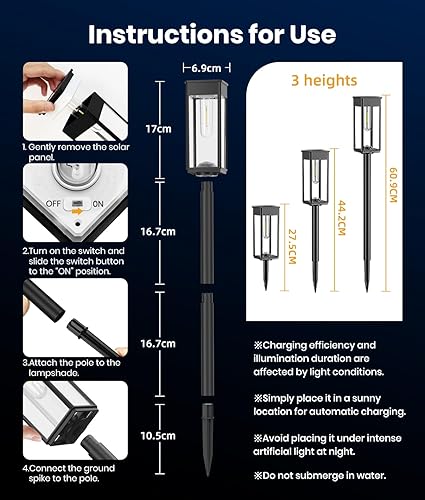 Instructions for Use

1. Gently remove the solar panel.

OFF ON

2.Turn on the switch and slide the switch button to the "ON" position.

3.Attach the pole to the lampshade.

4.Connect the ground spike to the pole.

6.9cm

17cm

16.7cm

16.7cm

10.5cm

3 heights

27.5CM

44.2CM

60.9CM

※Charging efficiency and illumination duration are affected by light conditions.

※Simply place it in a sunny location for automatic charging.

※Avoid placing it under intense artificial light at night.

※Do not submerge in water.