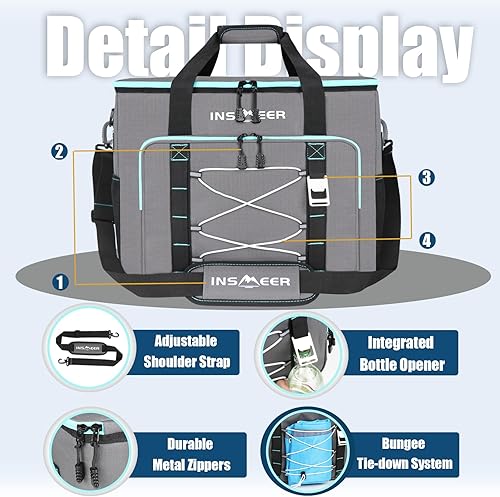 Detail Display

INSMEER

2

3

4

1

INSMEER

INSMEER

Adjustable Shoulder Strap

Integrated Bottle Opener

Durable Metal Zippers

Bungee Tie-down System