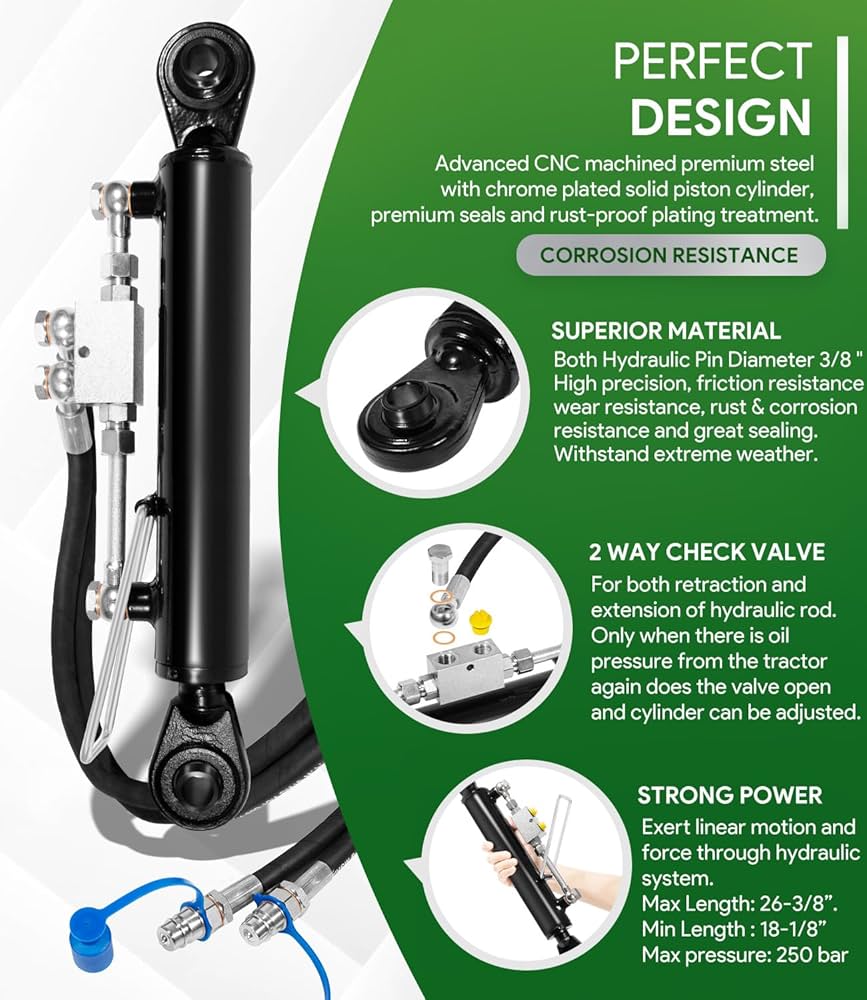 PERFECT
DESIGN

Advanced CNC machined premium steel with chrome plated solid piston cylinder, premium seals and rust-proof plating treatment.

CORROSION RESISTANCE

SUPERIOR MATERIAL

Both Hydraulic Pin Diameter 3/8 " High precision, friction resistance wear resistance, rust & corrosion resistance and great sealing. Withstand extreme weather.

2 WAY CHECK VALVE

For both retraction and extension of hydraulic rod. Only when there is oil pressure from the tractor again does the valve open and cylinder can be adjusted.

STRONG POWER

Exert linear motion and force through hydraulic system.
Max Length: 26-3/8".
Min Length : 18-1/8"
Max pressure: 250 bar