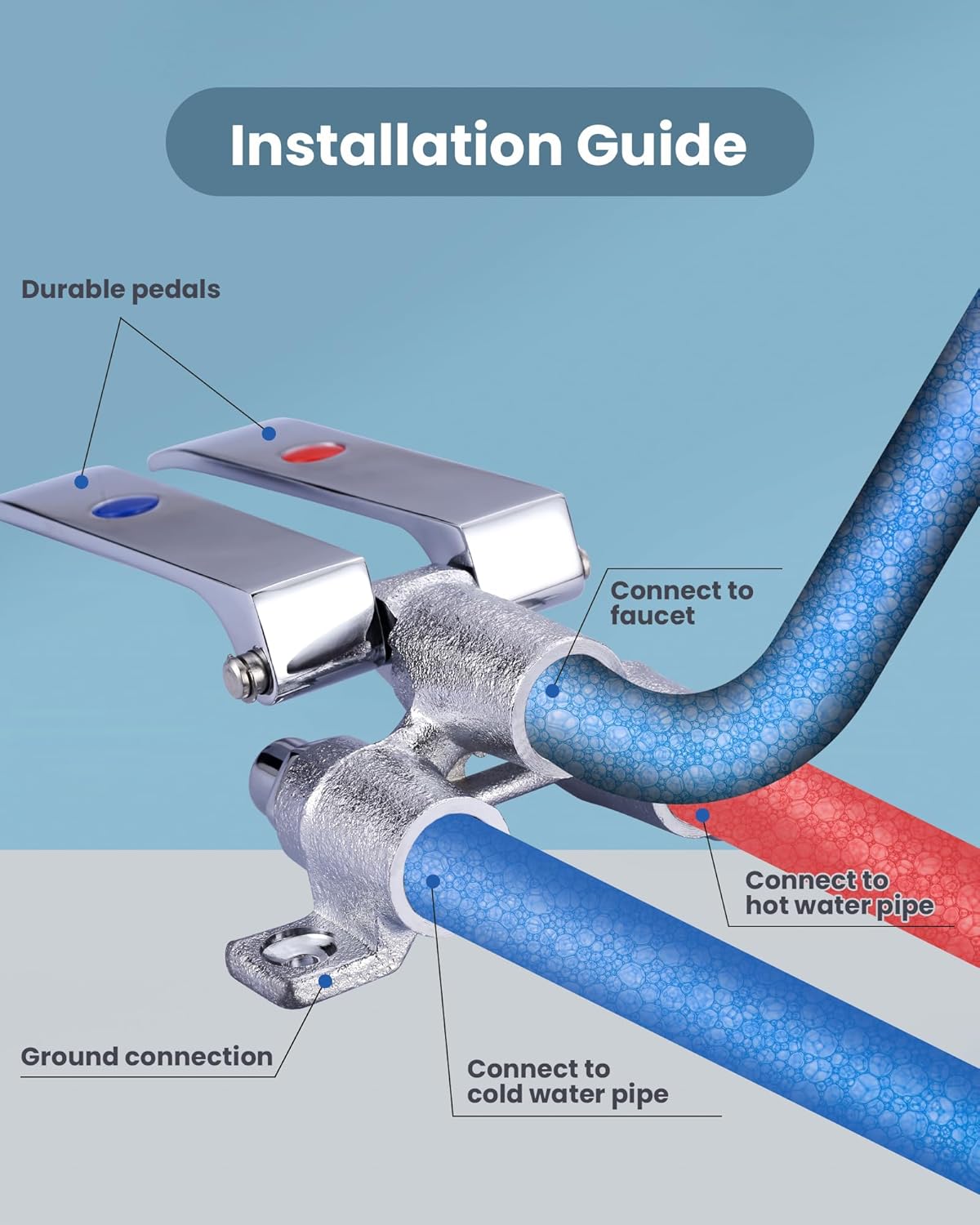 Installation Guide

Durable pedals

Connect to faucet

Connect to hot water pipe

Ground connection

Connect to cold water pipe