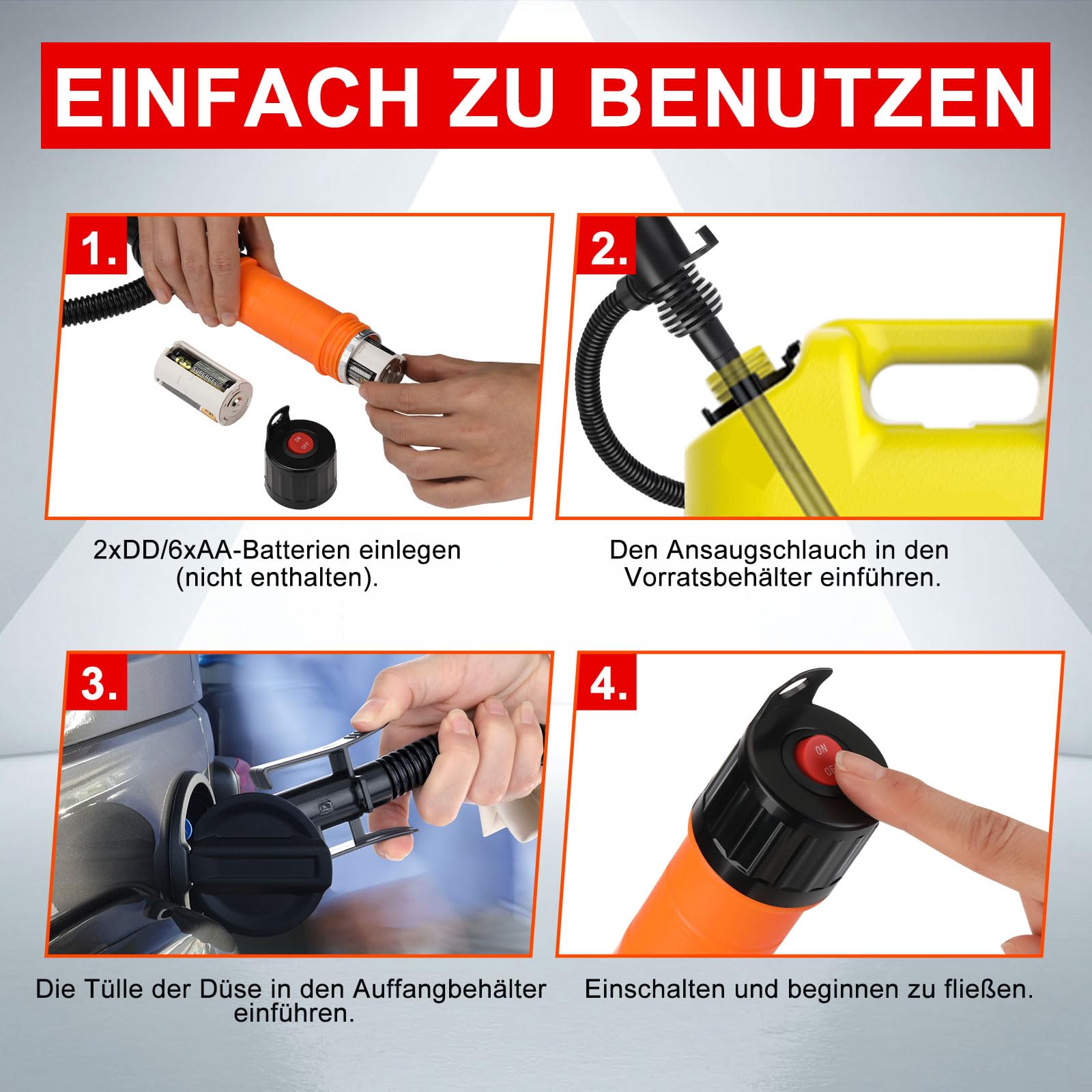 EINFACH ZU BENUTZEN

1.

SUPERCELL

ON OFF

2xDD/6xAA-Batterien einlegen (nicht enthalten).

2.

Den Ansaugschlauch in den Vorratsbehälter einführen.

3.

Die Tülle der Düse in den Auffangbehälter einführen.

4.

ON OFF

Einschalten und beginnen zu fließen.