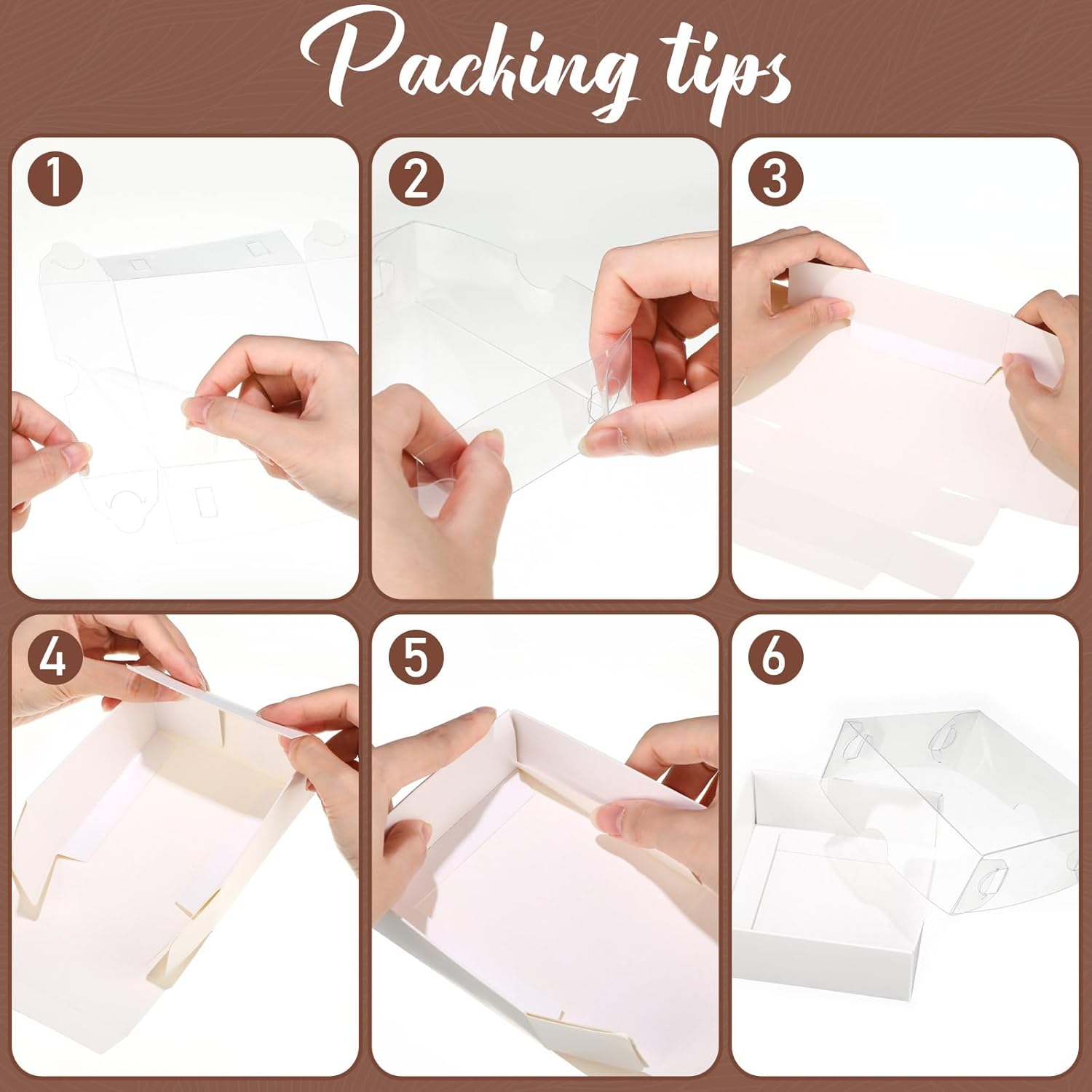 Packing tips

1

2

3

4

5

6