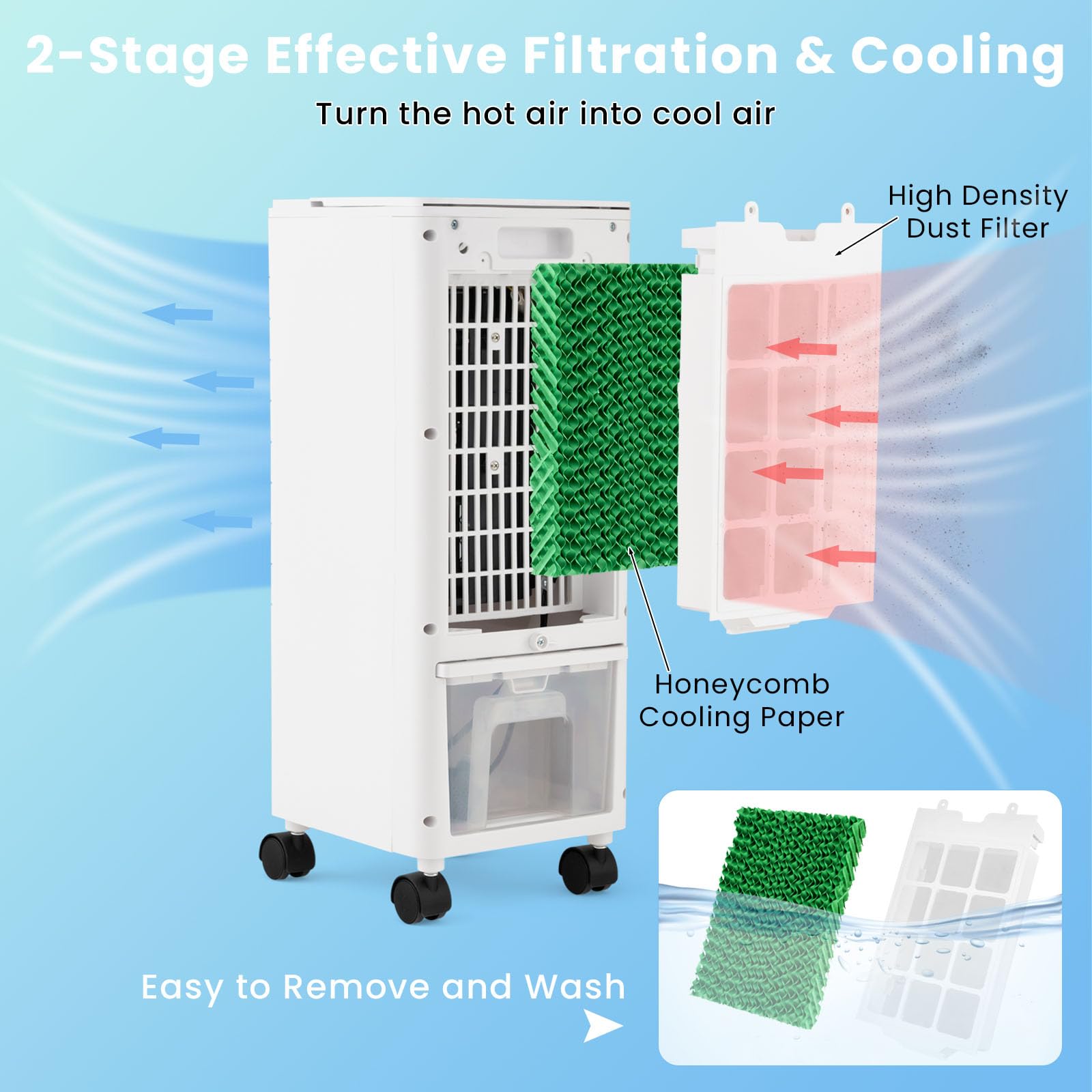 2-Stage Effective Filtration & Cooling

Turn the hot air into cool air

High Density Dust Filter

Honeycomb Cooling Paper

Easy to Remove and Wash