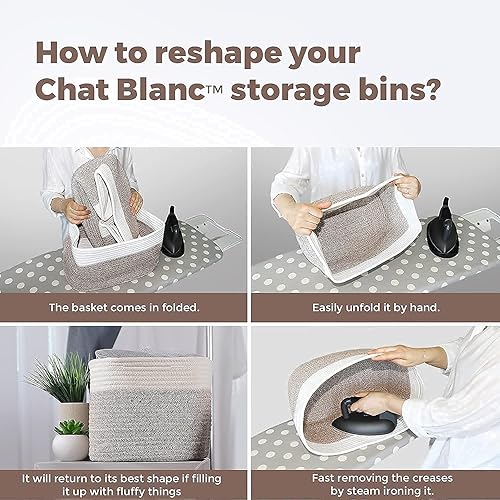 How to reshape your Chat Blanc™ storage bins?

The basket comes in folded.

Easily unfold it by hand.

It will return to its best shape if filling it up with fluffy things

Fast removing the creases by steam ironing it.