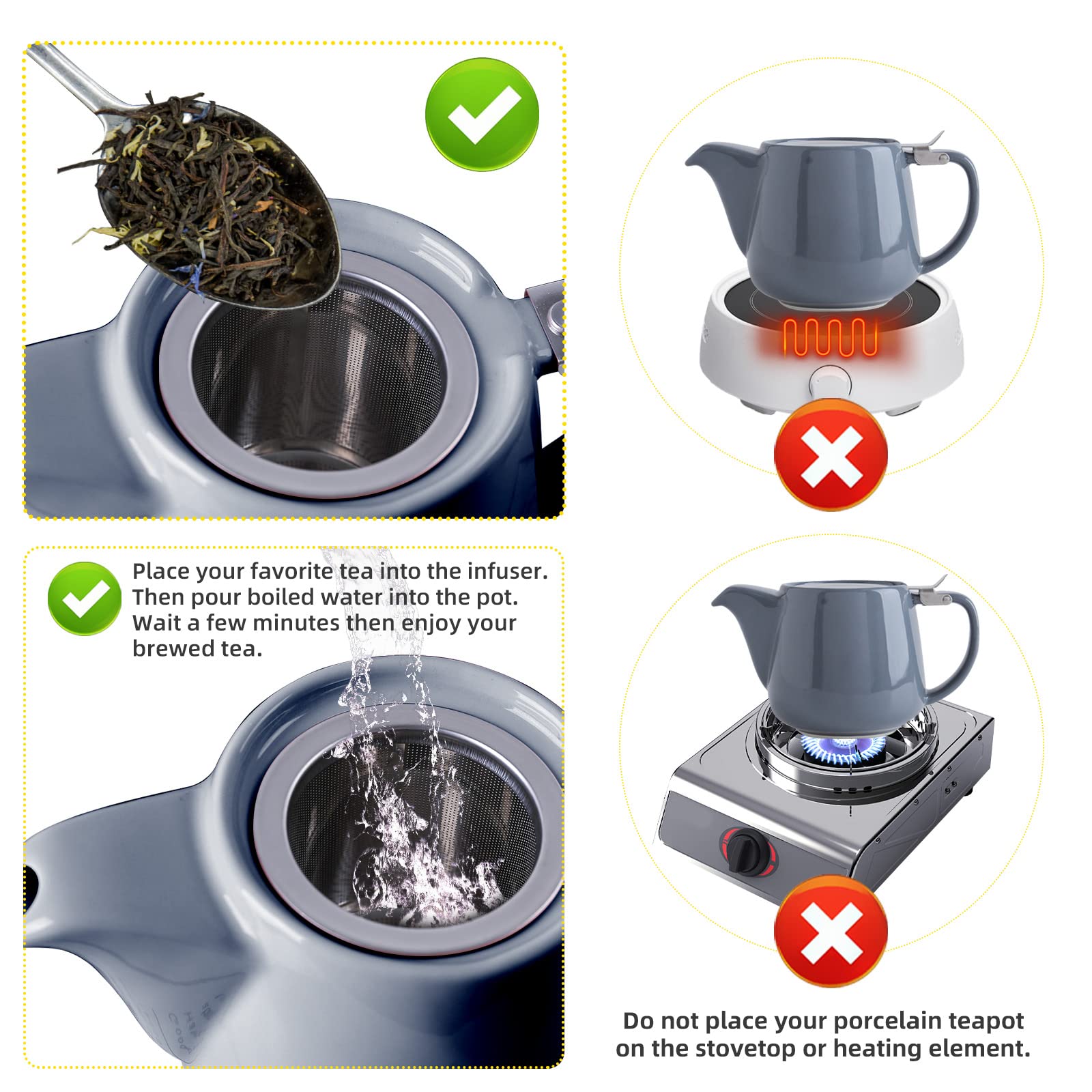 Place your favorite tea into the infuser. Then pour boiled water into the pot. Wait a few minutes then enjoy your brewed tea.

Do not place your porcelain teapot on the stovetop or heating element.