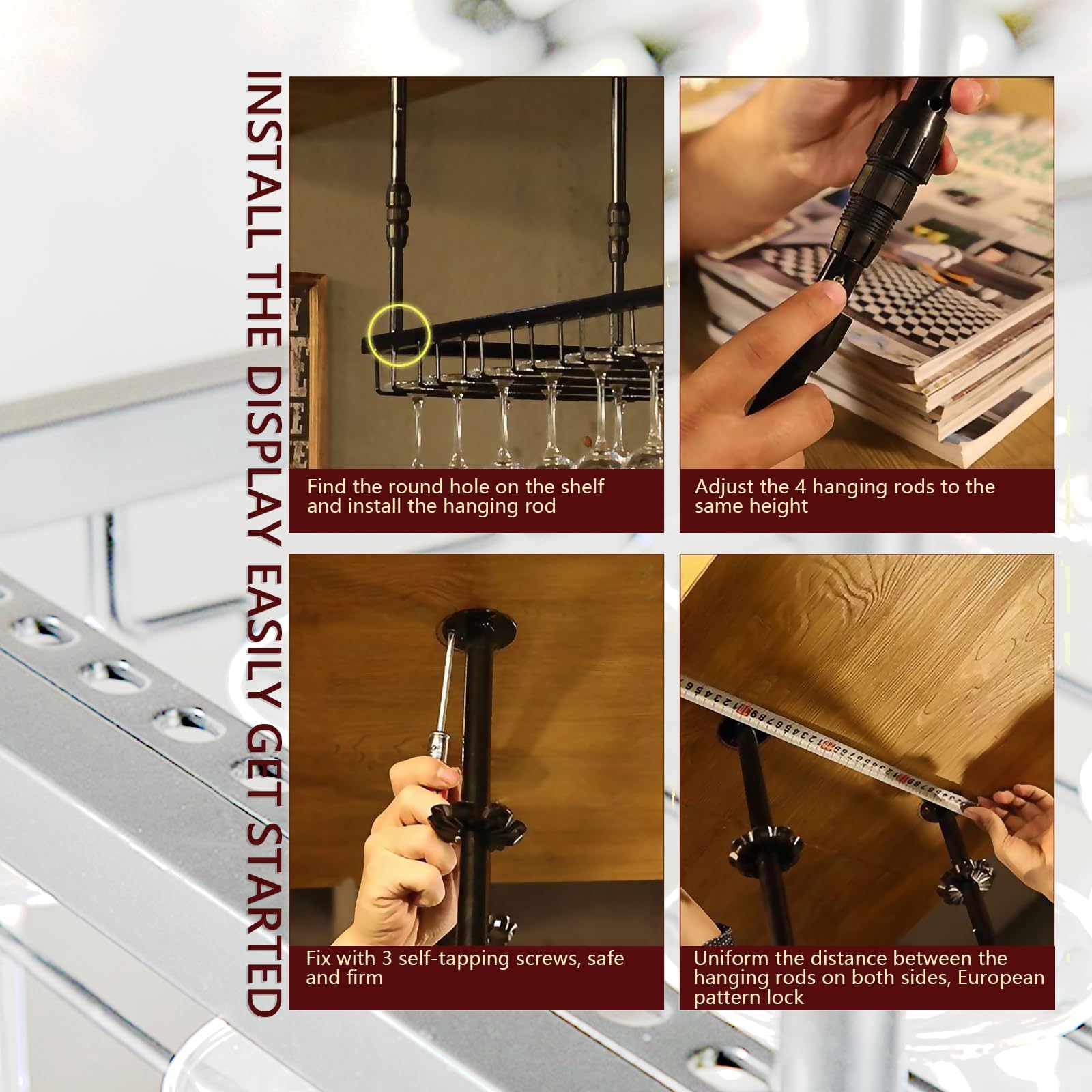 INSTALL THE DISPLAY EASILY GET STARTED

Find the round hole on the shelf and install the hanging rod

Adjust the 4 hanging rods to the same height

Fix with 3 self-tapping screws, safe and firm

Uniform the distance between the hanging rods on both sides, European pattern lock