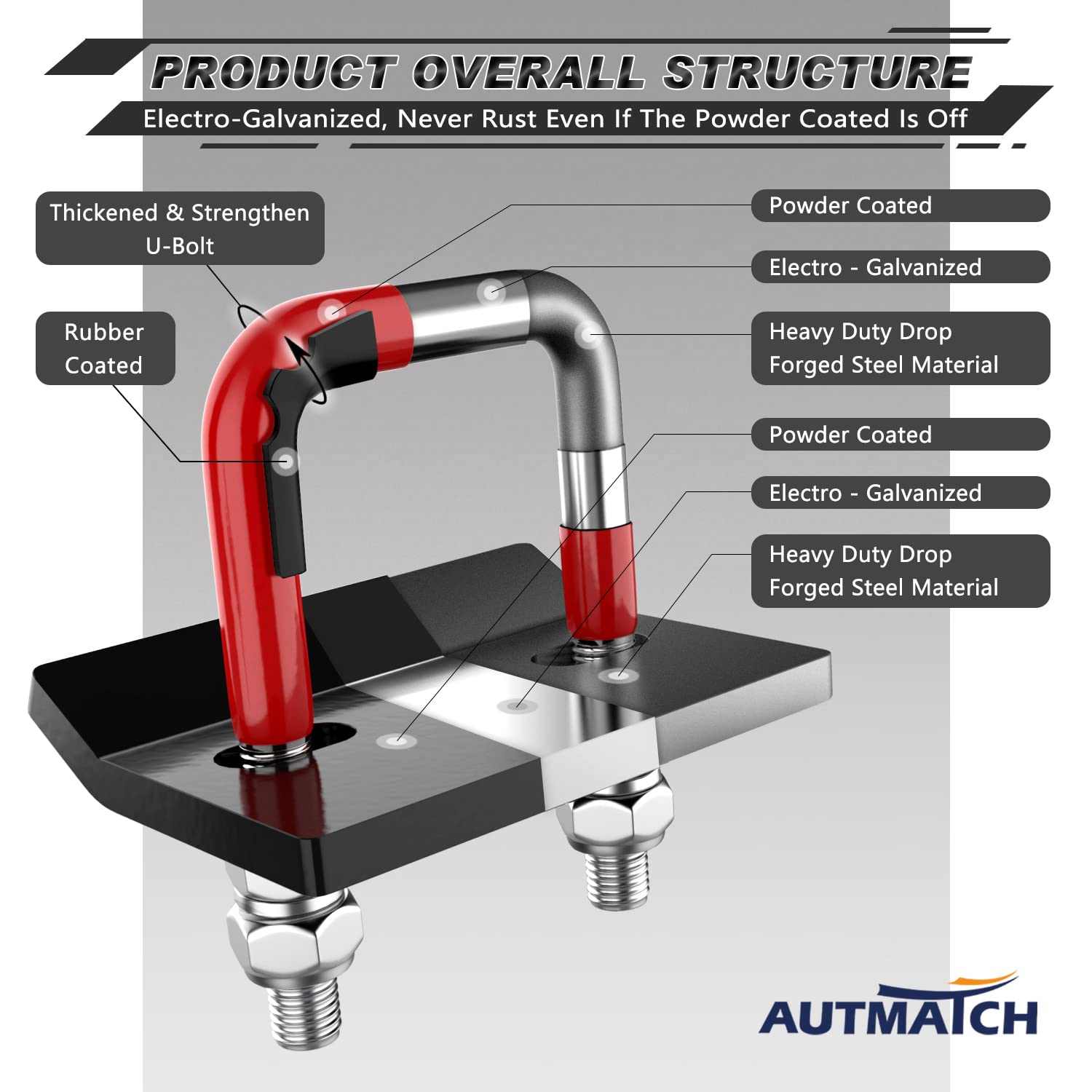 PRODUCT OVERALL STRUCTURE

Electro-Galvanized, Never Rust Even If The Powder Coated Is Off

Thickened & Strengthen U-Bolt

Rubber Coated

Powder Coated

Electro - Galvanized

Heavy Duty Drop Forged Steel Material

Powder Coated

Electro - Galvanized

Heavy Duty Drop Forged Steel Material

AUTMATCH