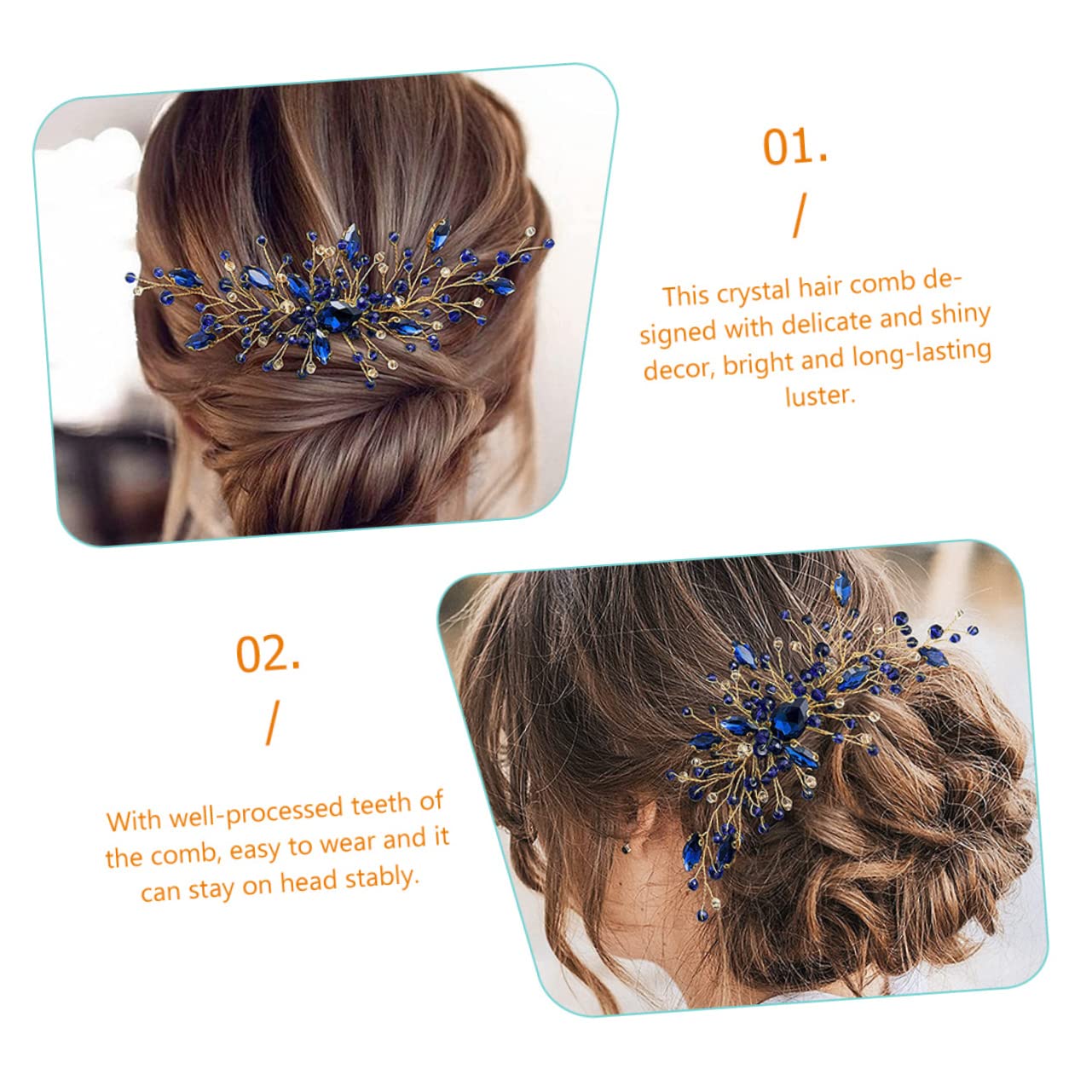 01.
/

This crystal hair comb designed with delicate and shiny decor, bright and long-lasting luster.

02.
/

With well-processed teeth of the comb, easy to wear and it can stay on head stably.