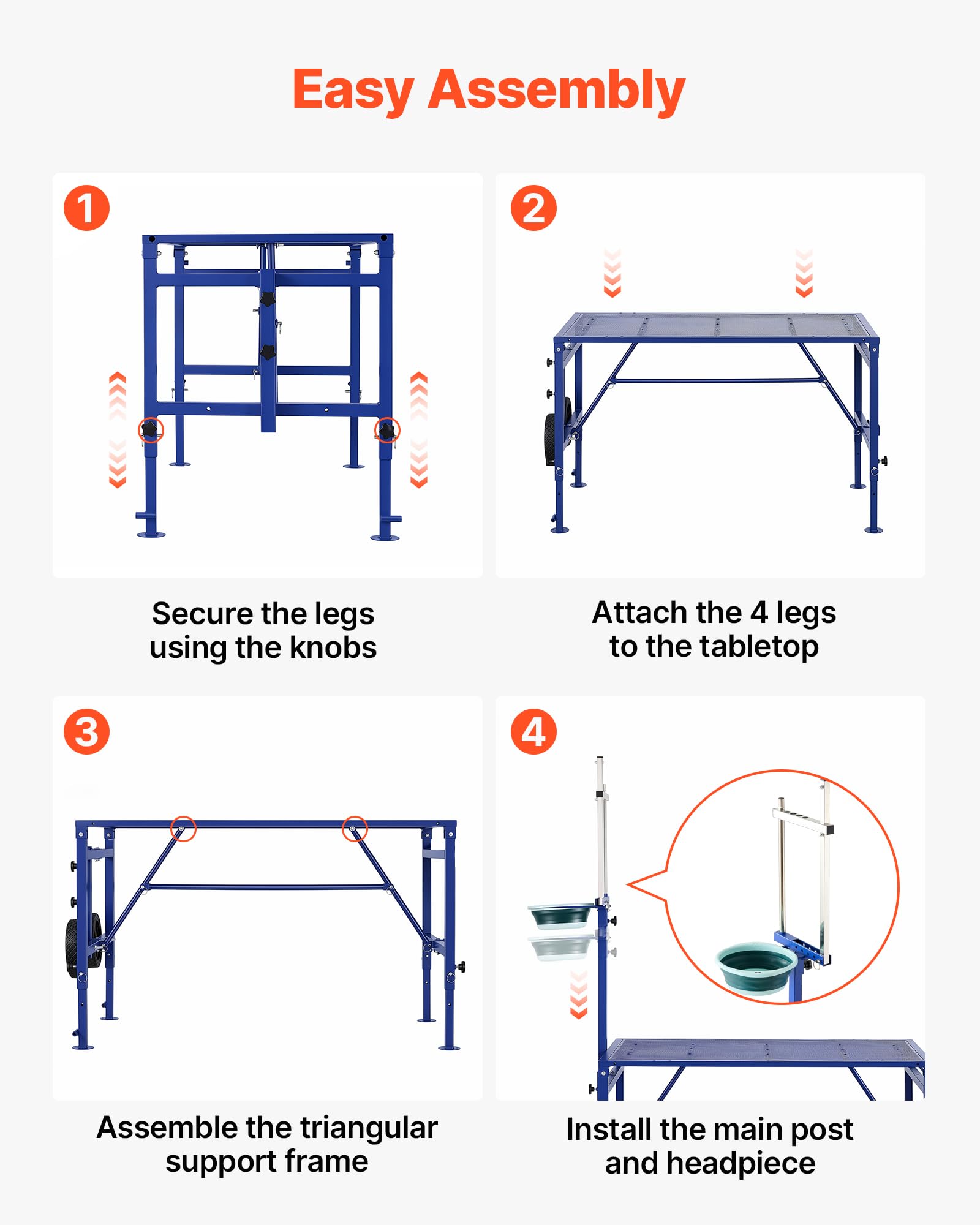 Easy Assembly

1

Secure the legs using the knobs

2

Attach the 4 legs to the tabletop

3

Assemble the triangular support frame

4

Install the main post and headpiece