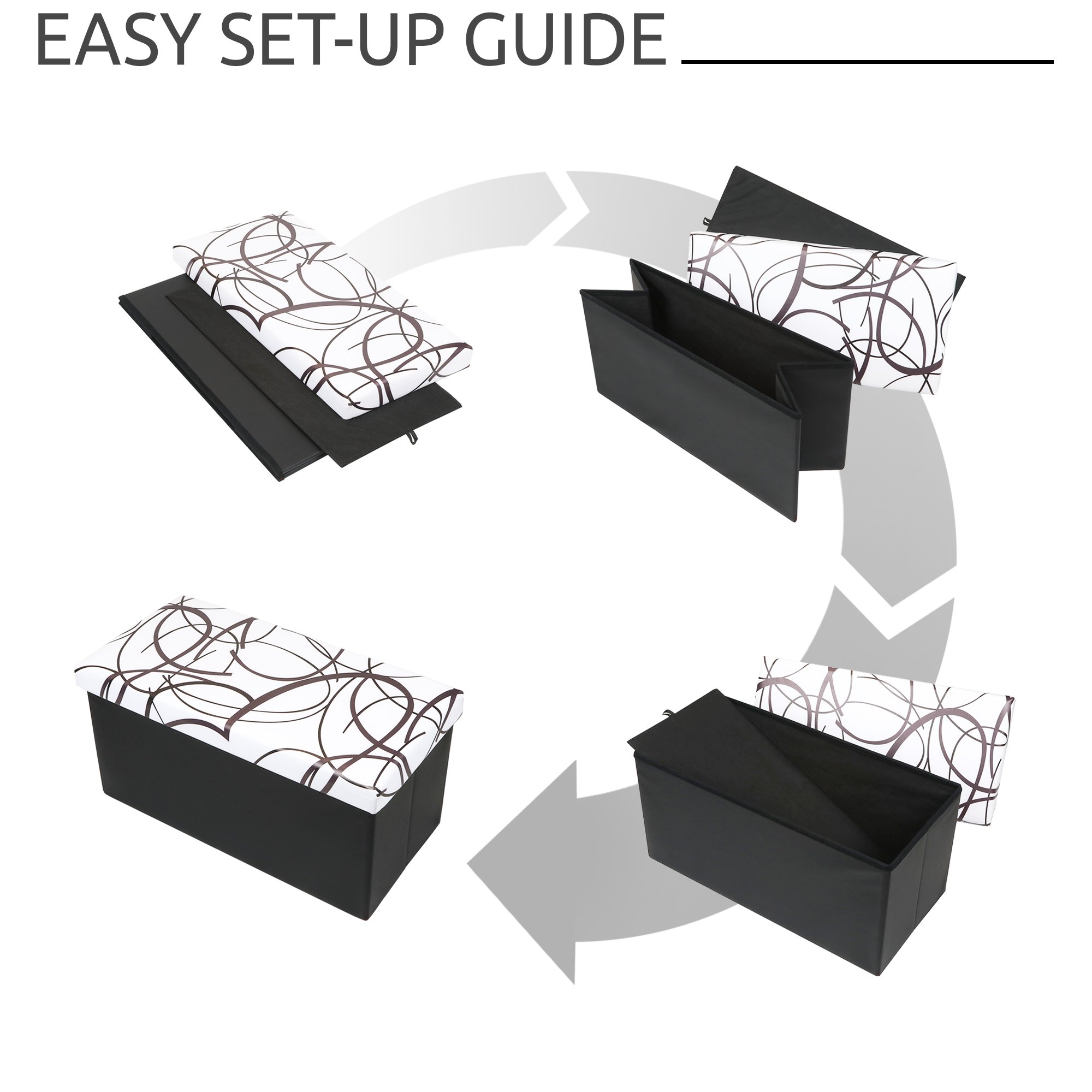 EASY SET-UP GUIDE