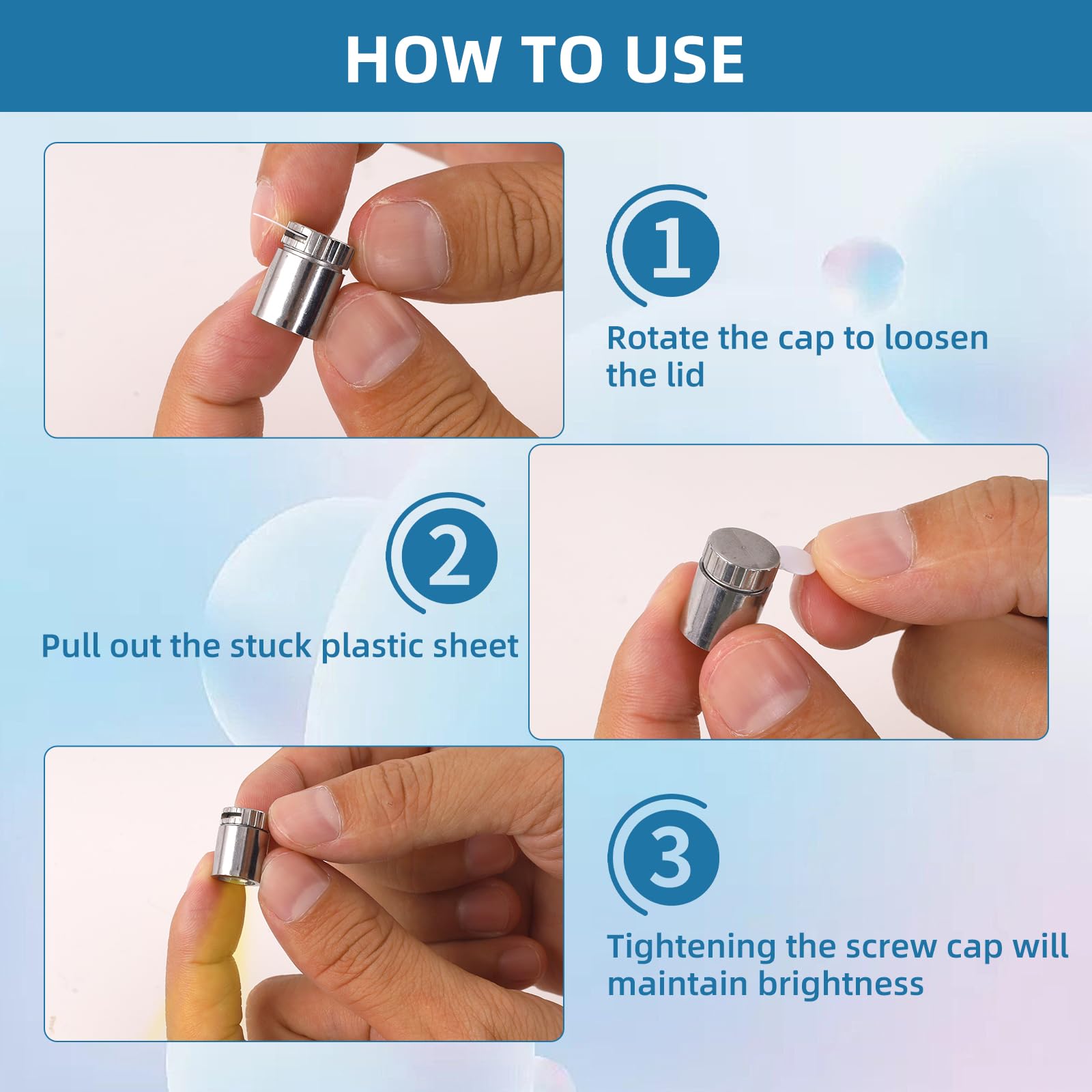 HOW TO USE

1

Rotate the cap to loosen the lid

2

Pull out the stuck plastic sheet

3

Tightening the screw cap will maintain brightness