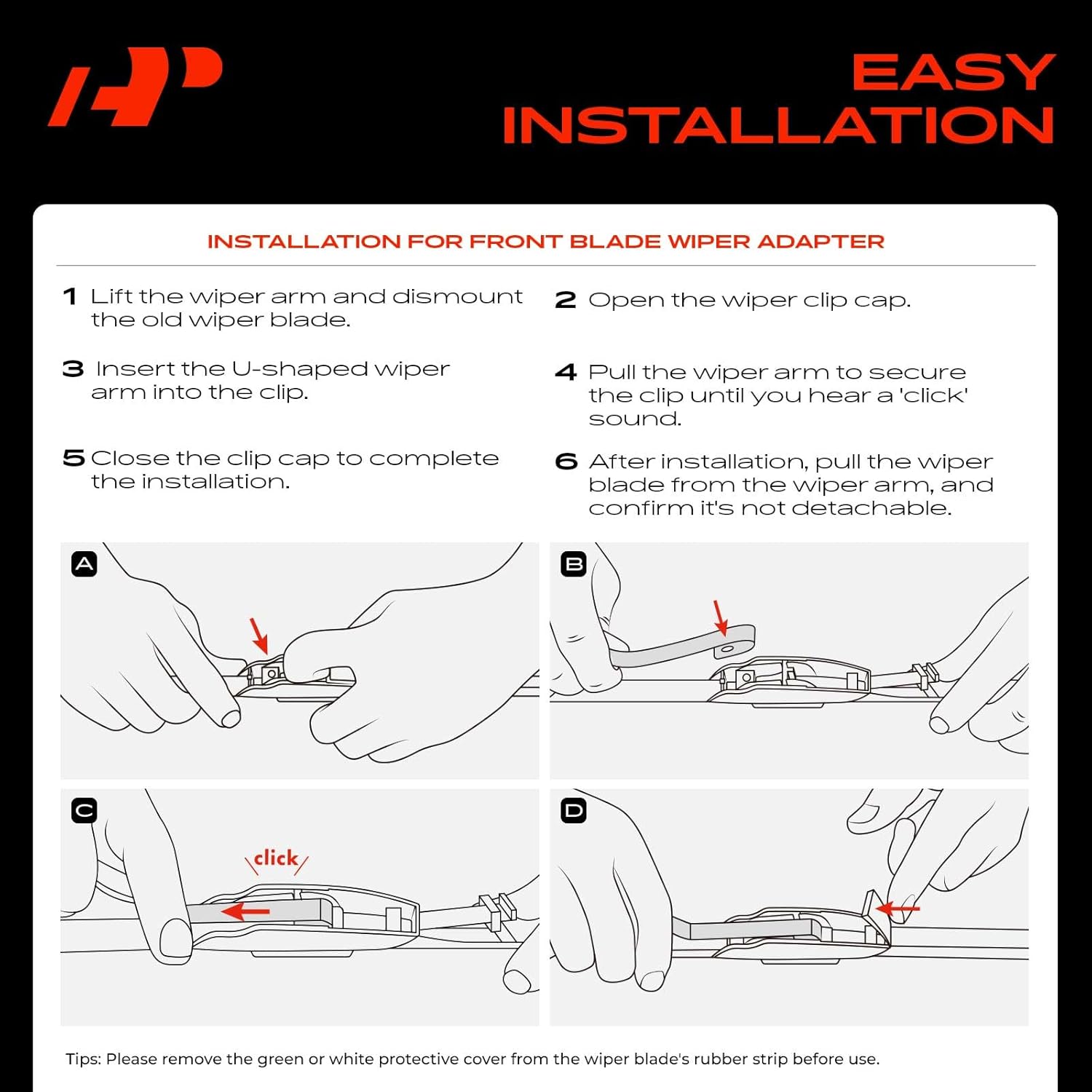 EASY INSTALLATION

INSTALLATION FOR FRONT BLADE WIPER ADAPTER

1 Lift the wiper arm and dismount the old wiper blade.

2 Open the wiper clip cap.

3 Insert the U-shaped wiper arm into the clip.

4 Pull the wiper arm to secure the clip until you hear a 'click' sound.

5 Close the clip cap to complete the installation.

6 After installation, pull the wiper blade from the wiper arm, and confirm it's not detachable.

A

B

C

click

D

Tips: Please remove the green or white protective cover from the wiper blade's rubber strip before use.