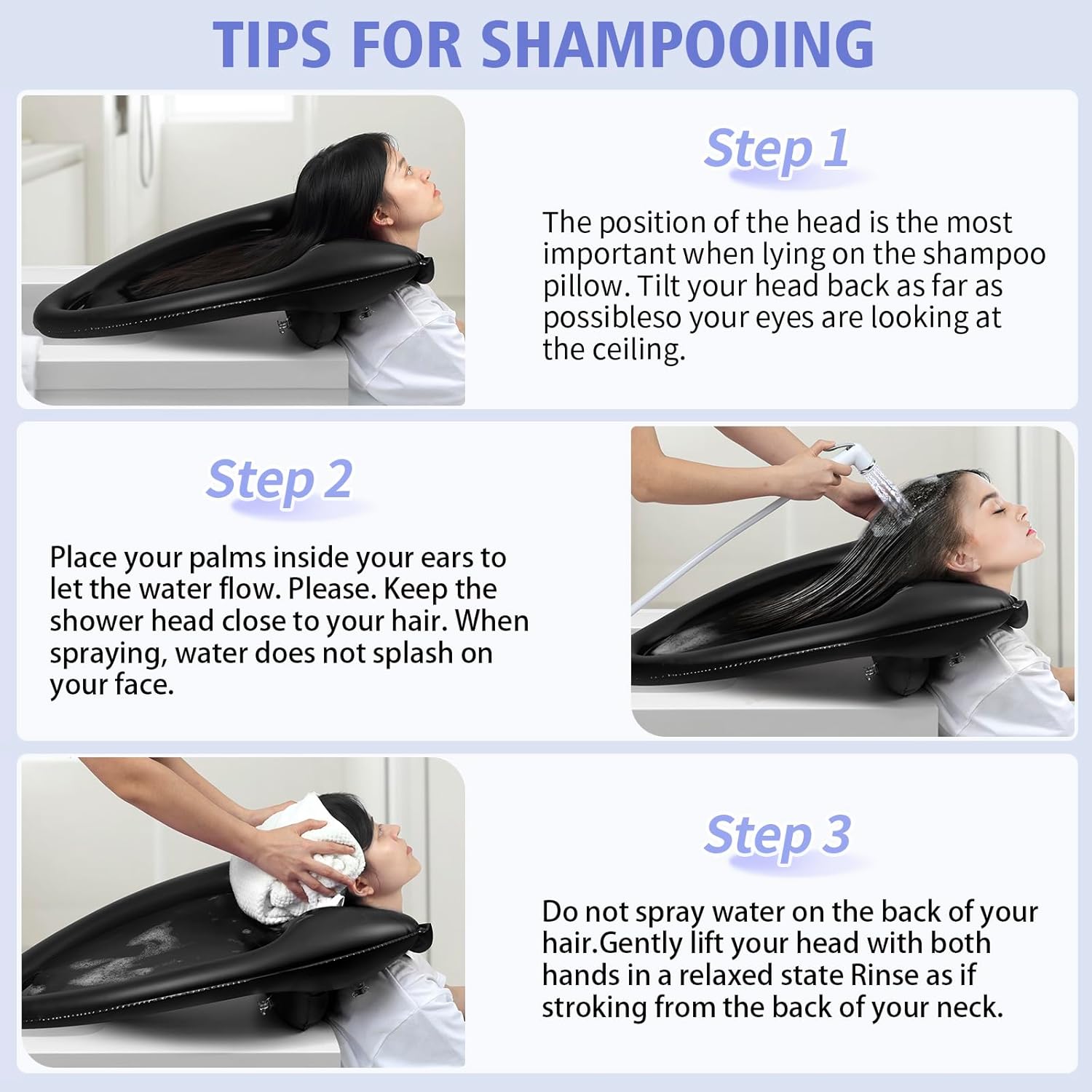 TIPS FOR SHAMPOOING

Step 1

The position of the head is the most important when lying on the shampoo pillow. Tilt your head back as far as possibleso your eyes are looking at the ceiling.

Step 2

Place your palms inside your ears to let the water flow. Please. Keep the shower head close to your hair. When spraying, water does not splash on your face.

Step 3

Do not spray water on the back of your hair.Gently lift your head with both hands in a relaxed state Rinse as if stroking from the back of your neck.