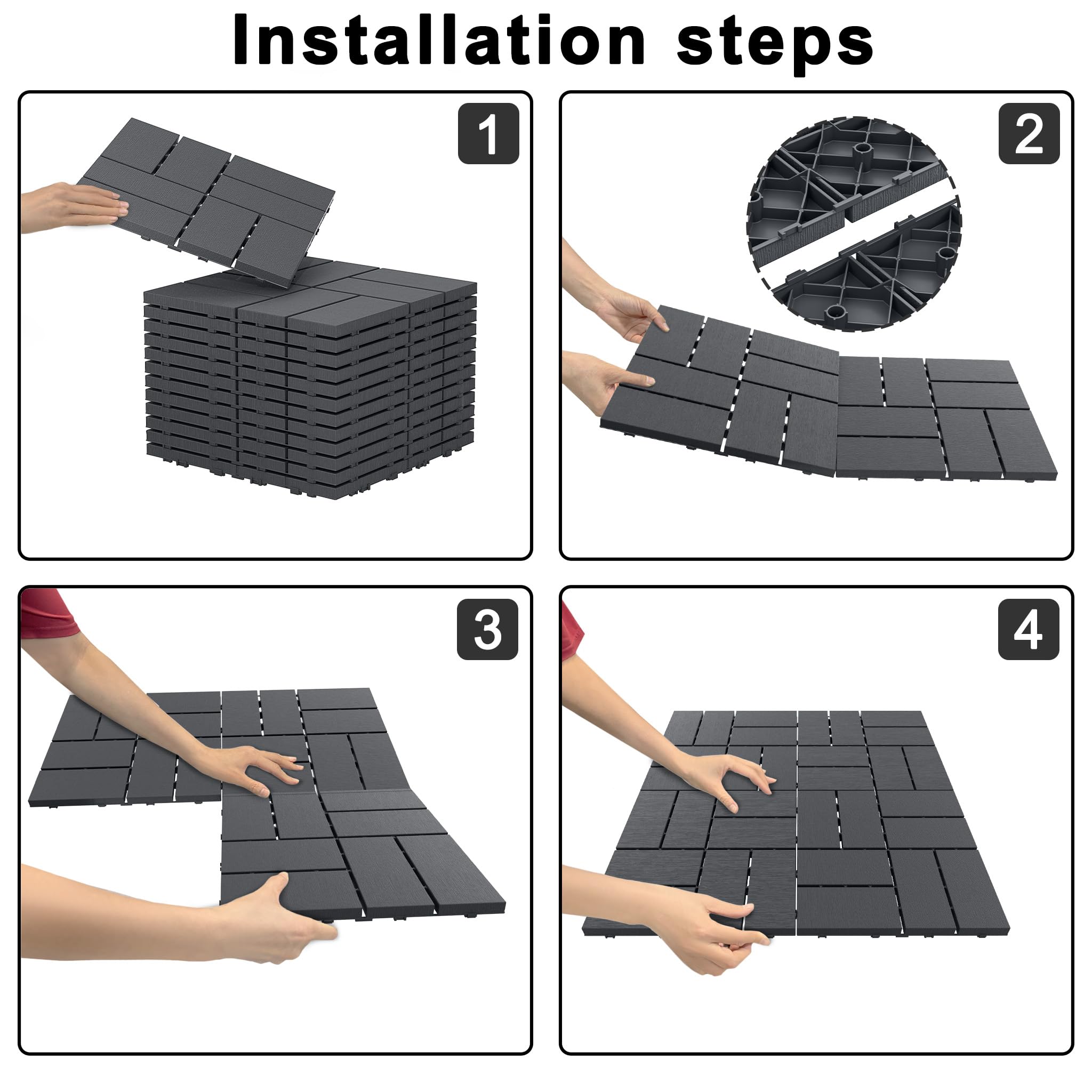 Installation steps

1

2

3

4