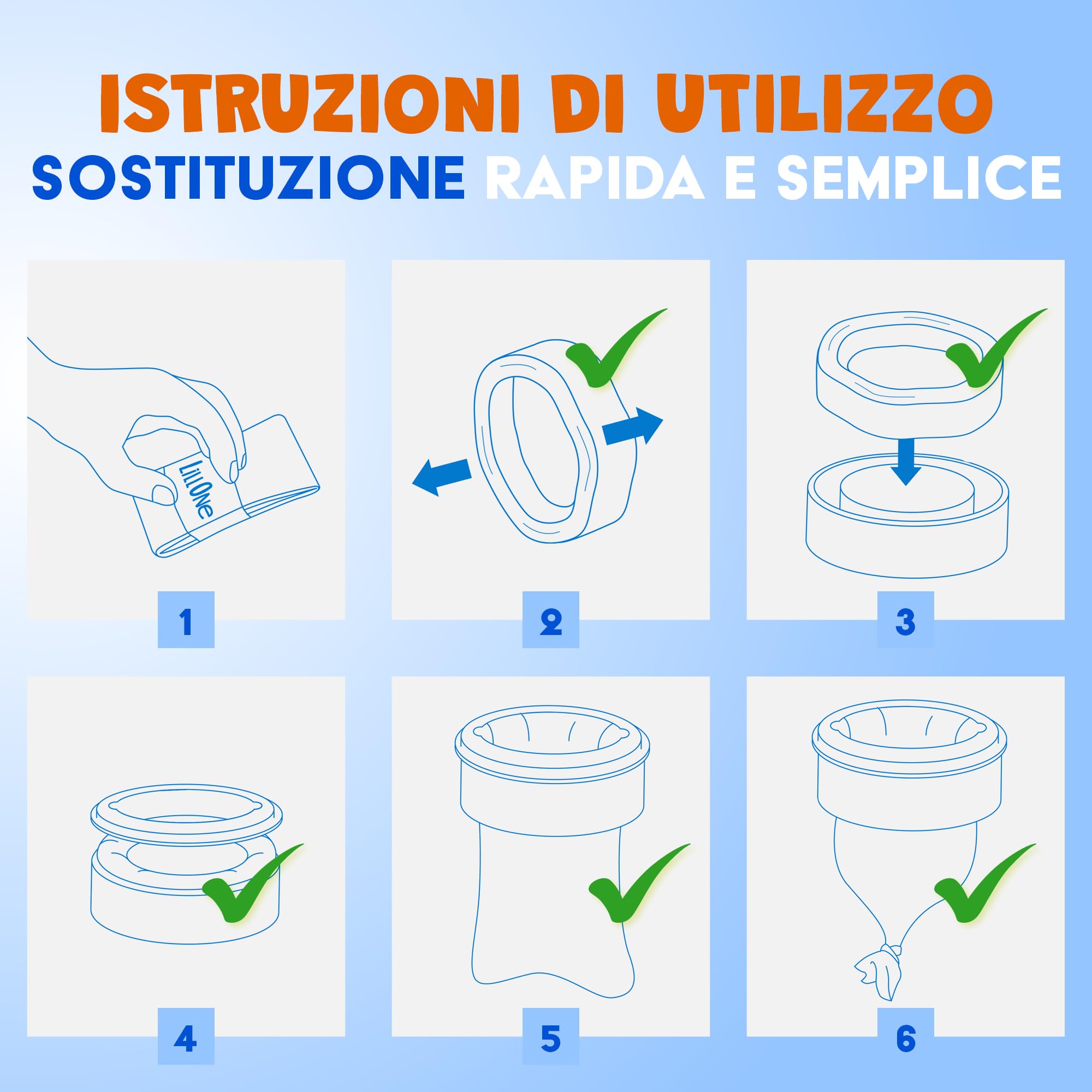 ISTRUZIONI DI UTILIZZO
SOSTITUZIONE RAPIDA E SEMPLICE

LillOne

1

2

3

4

5

6