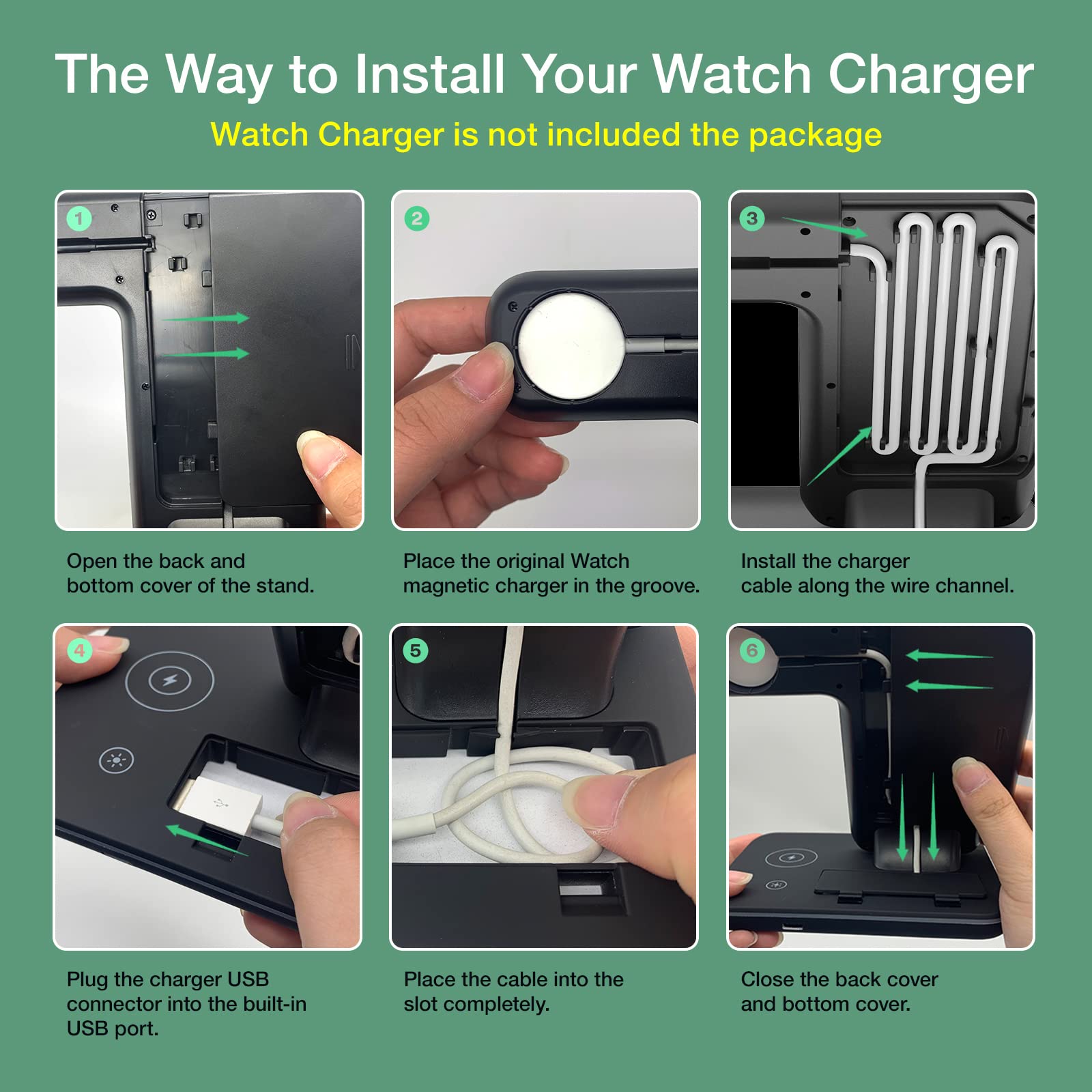 The Way to Install Your Watch Charger

Watch Charger is not included the package

1

Open the back and bottom cover of the stand.

2

Place the original Watch magnetic charger in the groove.

3

Install the charger cable along the wire channel.

4

Plug the charger USB connector into the built-in USB port.

5

Place the cable into the slot completely.

6

Close the back cover and bottom cover.