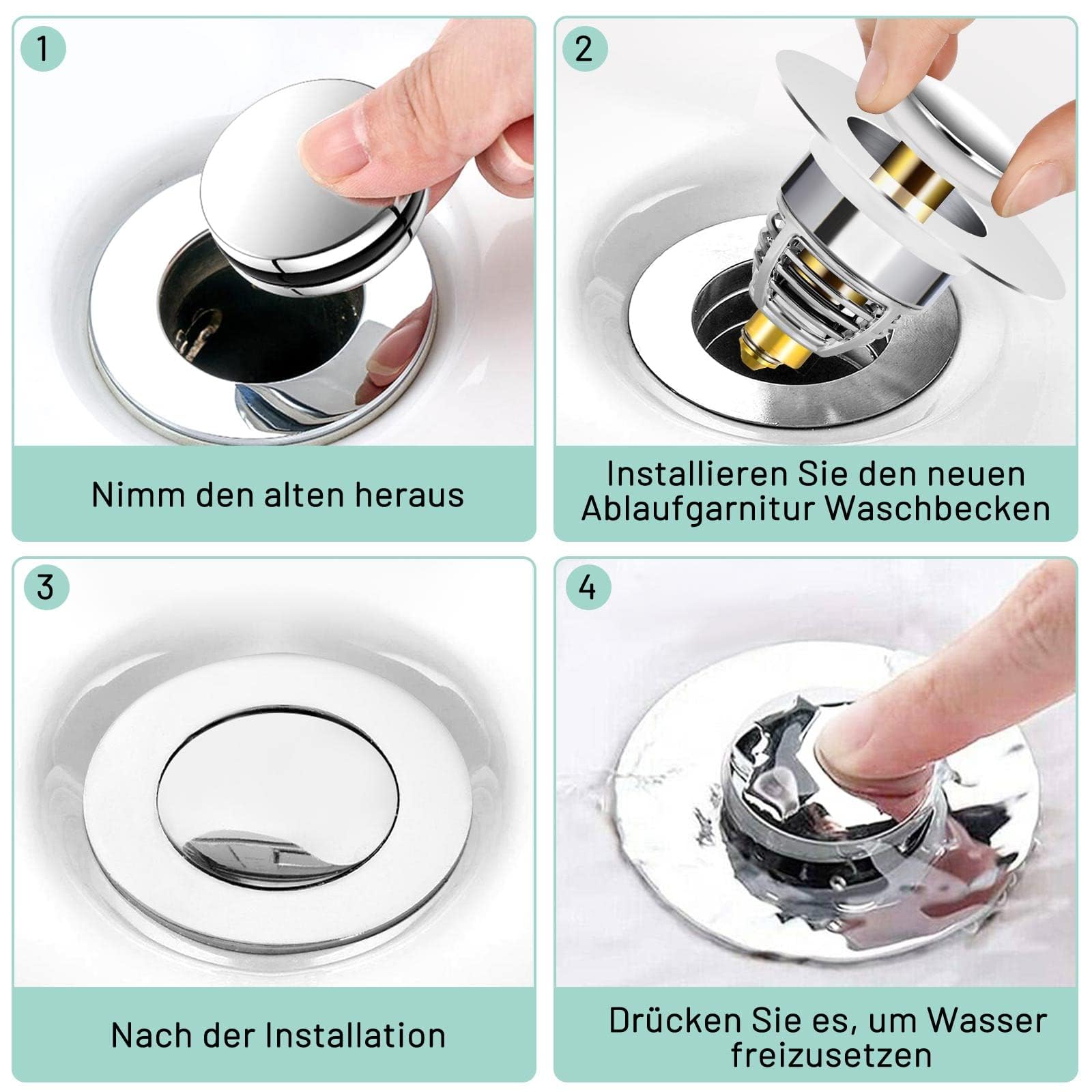 1

Nimm den alten heraus

2

Installieren Sie den neuen Ablaufgarnitur Waschbecken

3

Nach der Installation

4

Drücken Sie es, um Wasser freizusetzen