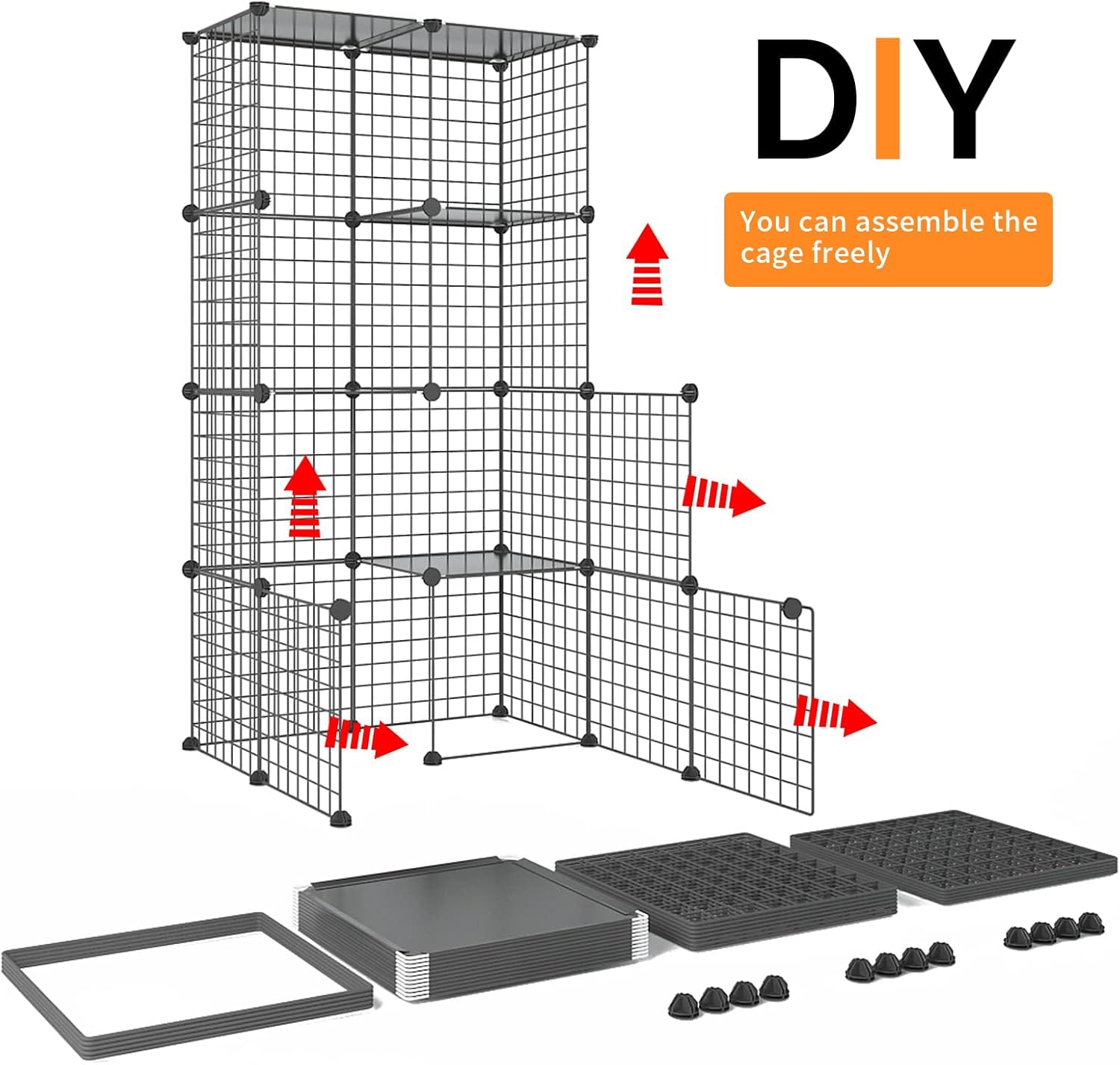 DIY

You can assemble the cage freely