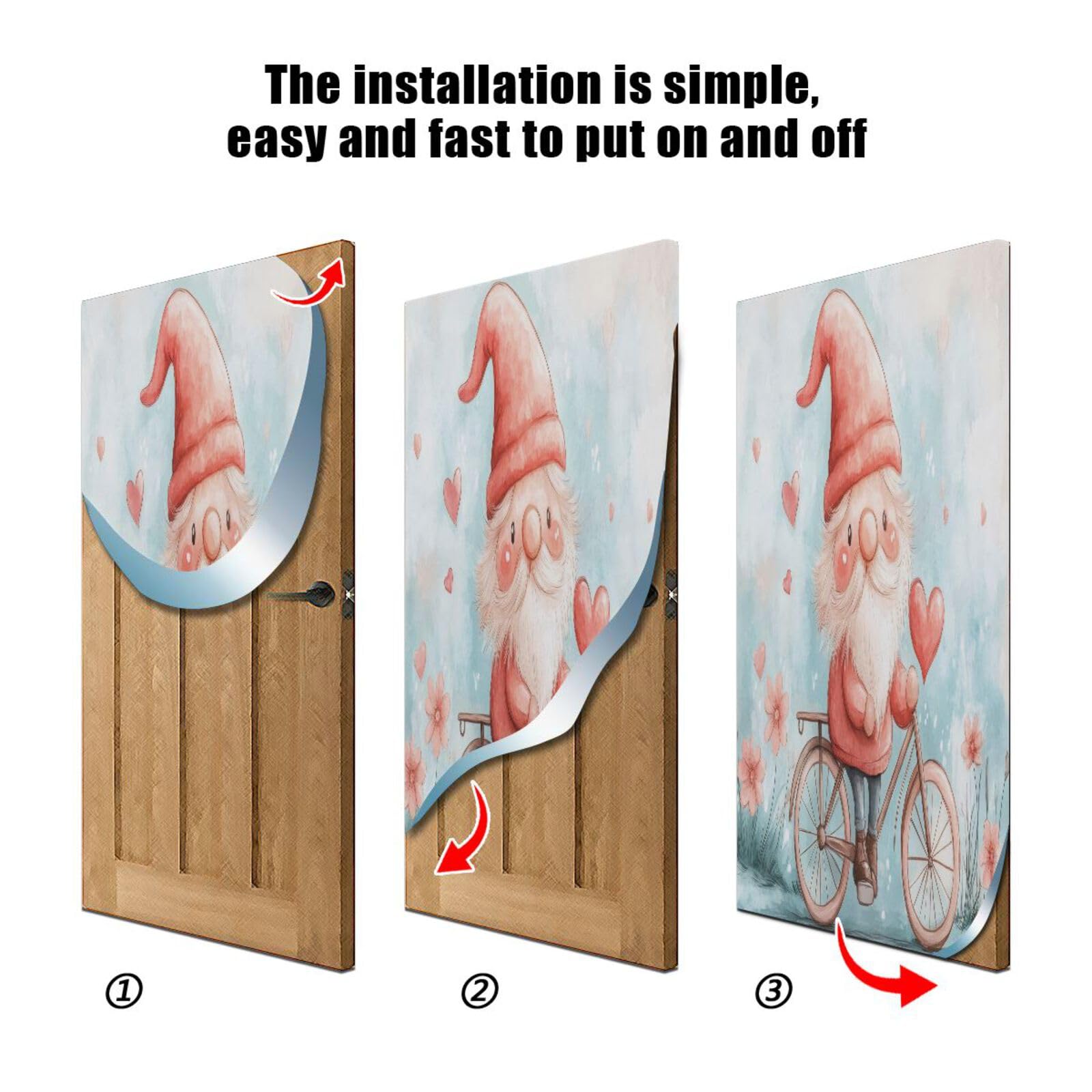 The installation is simple, easy and fast to put on and off

①

②

③