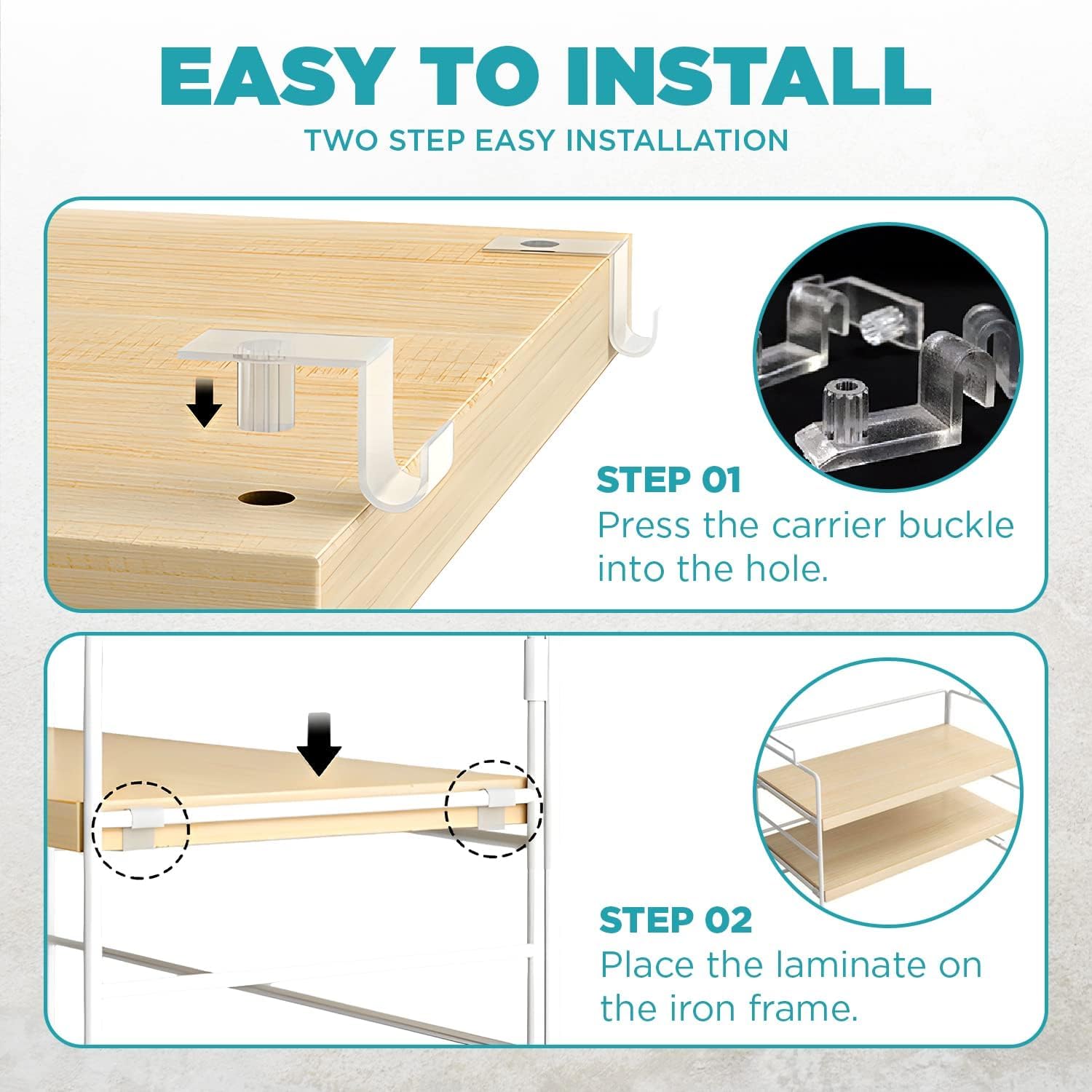 EASY TO INSTALL

TWO STEP EASY INSTALLATION

STEP 01
Press the carrier buckle into the hole.

STEP 02
Place the laminate on the iron frame.