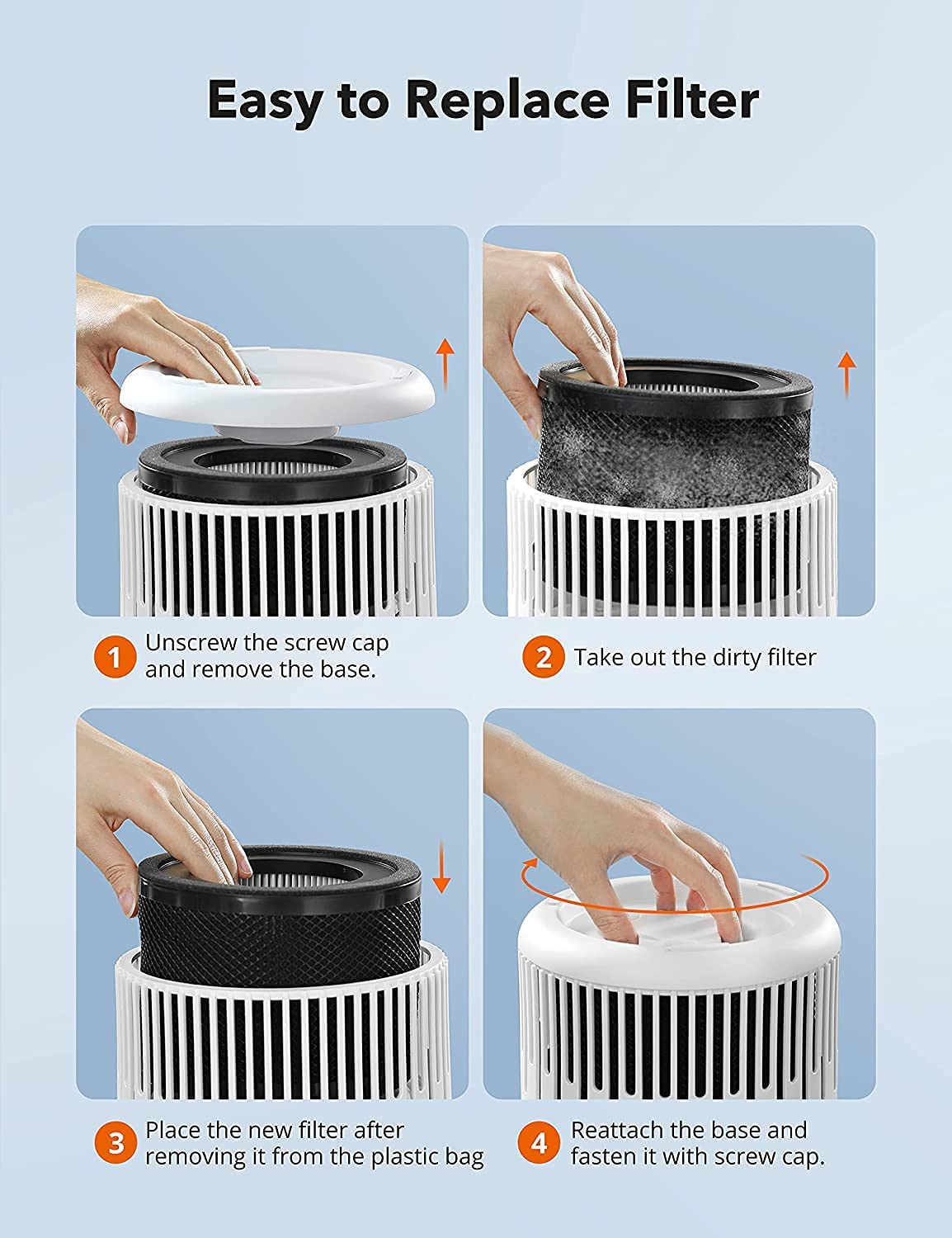 Easy to Replace Filter

1 Unscrew the screw cap and remove the base.

2 Take out the dirty filter

3 Place the new filter after removing it from the plastic bag

4 Reattach the base and fasten it with screw cap.