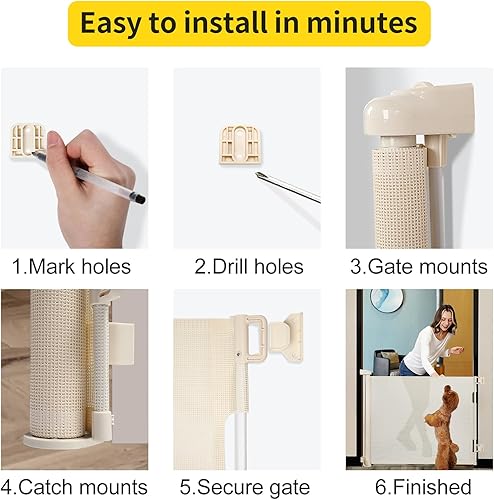 Easy to install in minutes

1.Mark holes

2.Drill holes

3.Gate mounts

4.Catch mounts

5.Secure gate

6.Finished