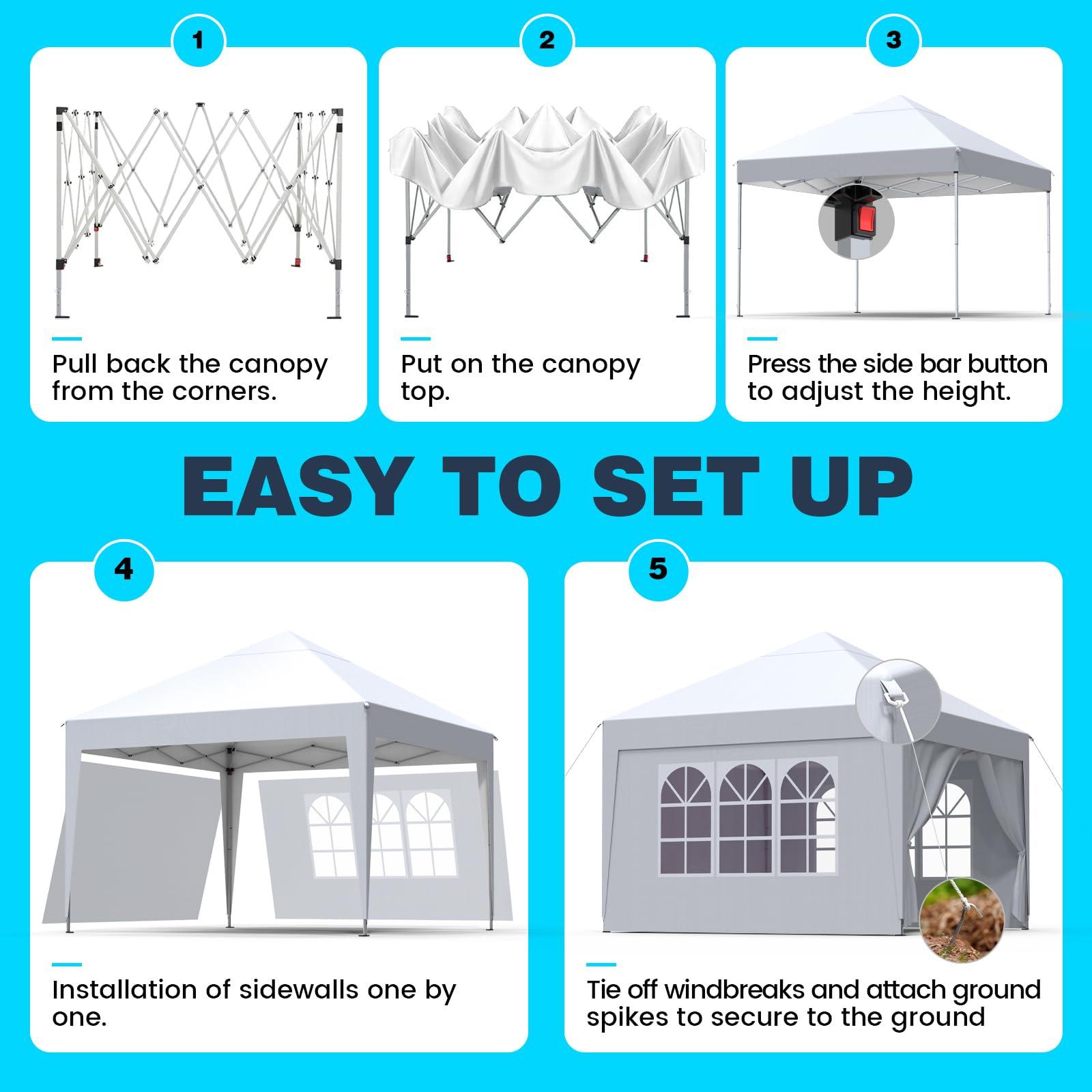 1

Pull back the canopy from the corners.

2

Put on the canopy top.

3

Press the side bar button to adjust the height.

EASY TO SET UP

4

Installation of sidewalls one by one.

5

Tie off windbreaks and attach ground spikes to secure to the ground