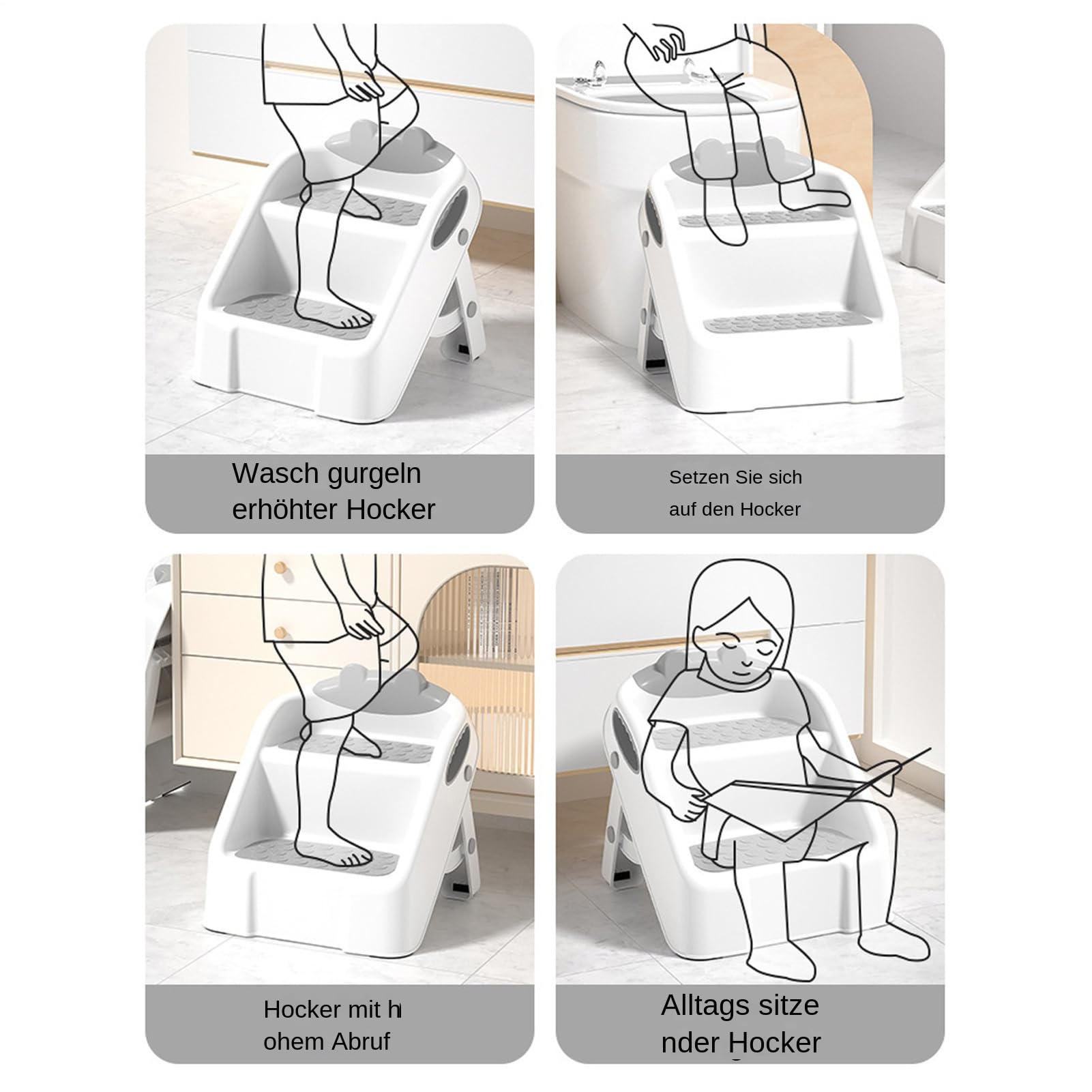 Wasch gurgeln
erhöhter Hocker

Setzen Sie sich
auf den Hocker

Hocker mit h
ohem Abruf

Alltags sitze
nder Hocker