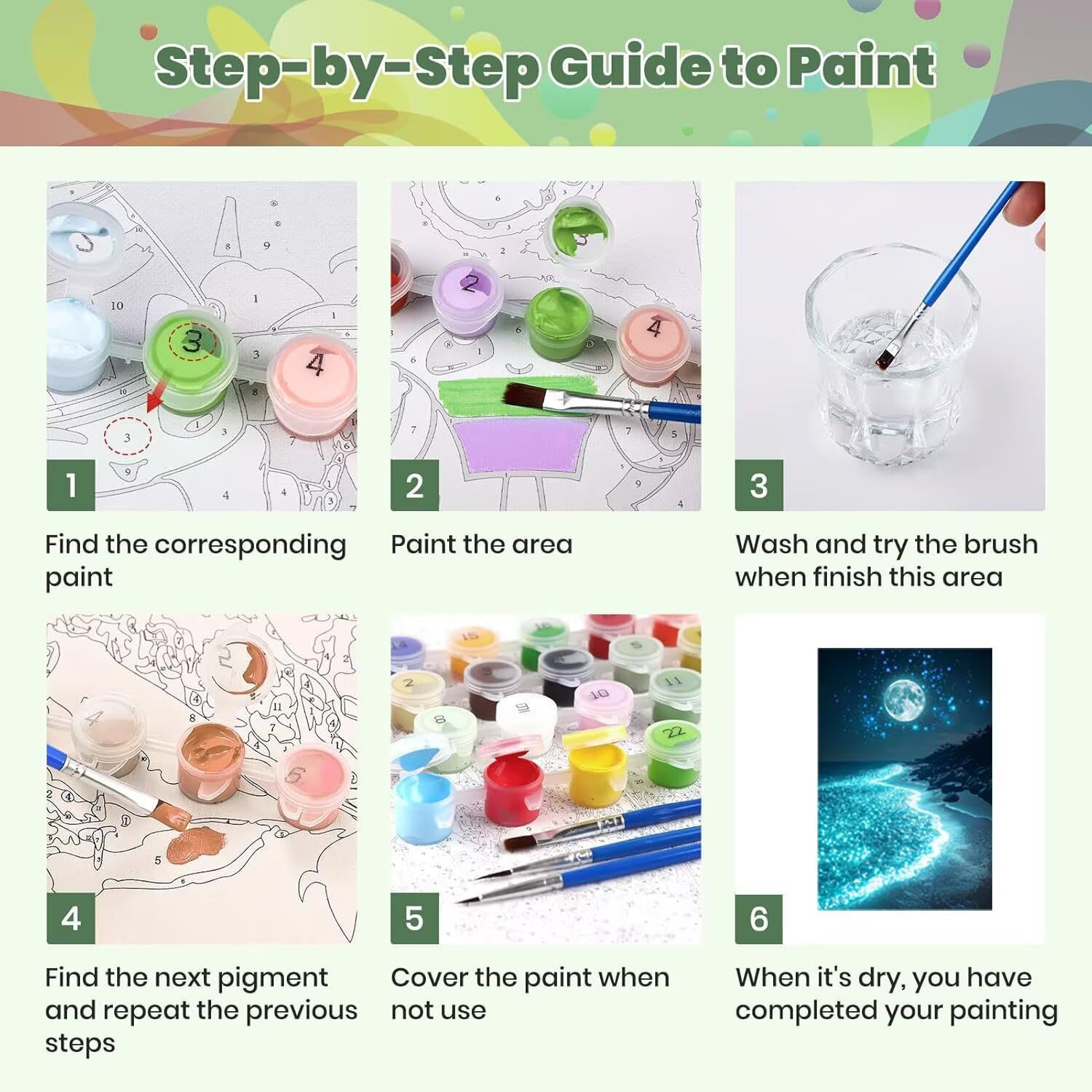 Step-by-Step Guide to Paint

1
Find the corresponding paint

2
Paint the area

3
Wash and try the brush when finish this area

4
Find the next pigment and repeat the previous steps

5
Cover the paint when not use

6
When it's dry, you have completed your painting