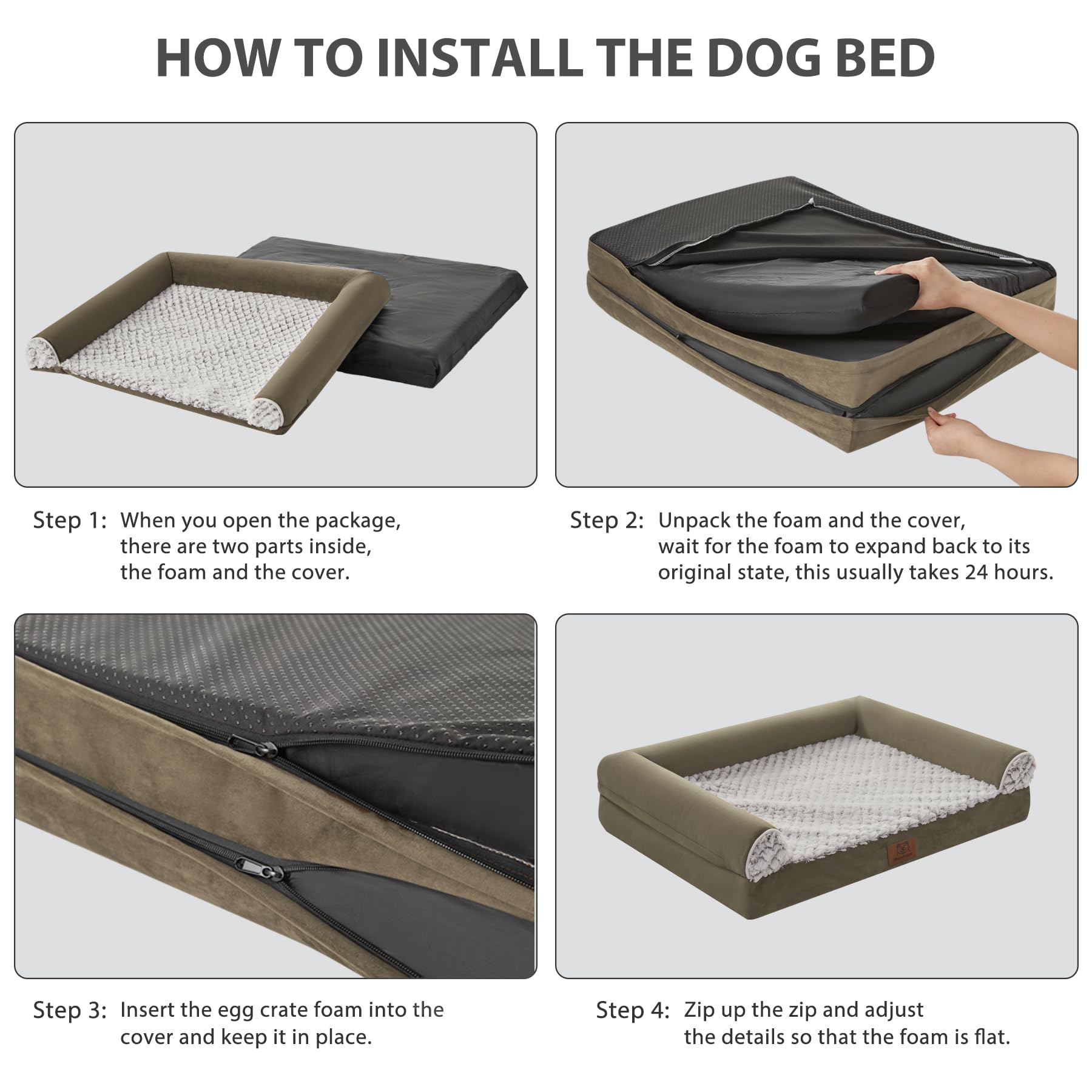 HOW TO INSTALL THE DOG BED

Step 1: When you open the package, there are two parts inside, the foam and the cover.

Step 2: Unpack the foam and the cover, wait for the foam to expand back to its original state, this usually takes 24 hours.

Step 3: Insert the egg crate foam into the cover and keep it in place.

Step 4: Zip up the zip and adjust the details so that the foam is flat.