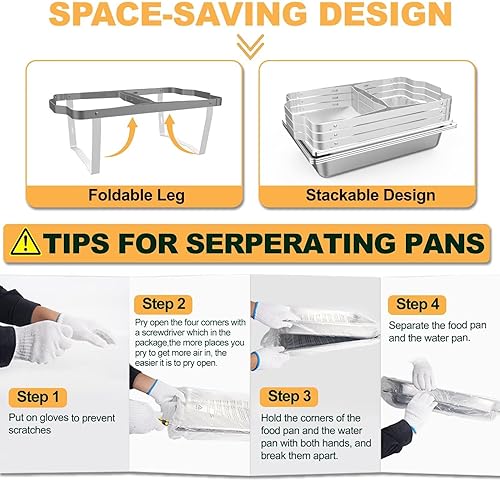 SPACE-SAVING DESIGN

Foldable Leg

Stackable Design

TIPS FOR SERPERATING PANS

Step 1
Put on gloves to prevent scratches

Step 2
Pry open the four corners with a screwdriver which in the package,the more places you pry to get more air in, the easier it is to pry open.

Step 3
Hold the corners of the food pan and the water pan with both hands, and break them apart.

Step 4
Separate the food pan and the water pan.