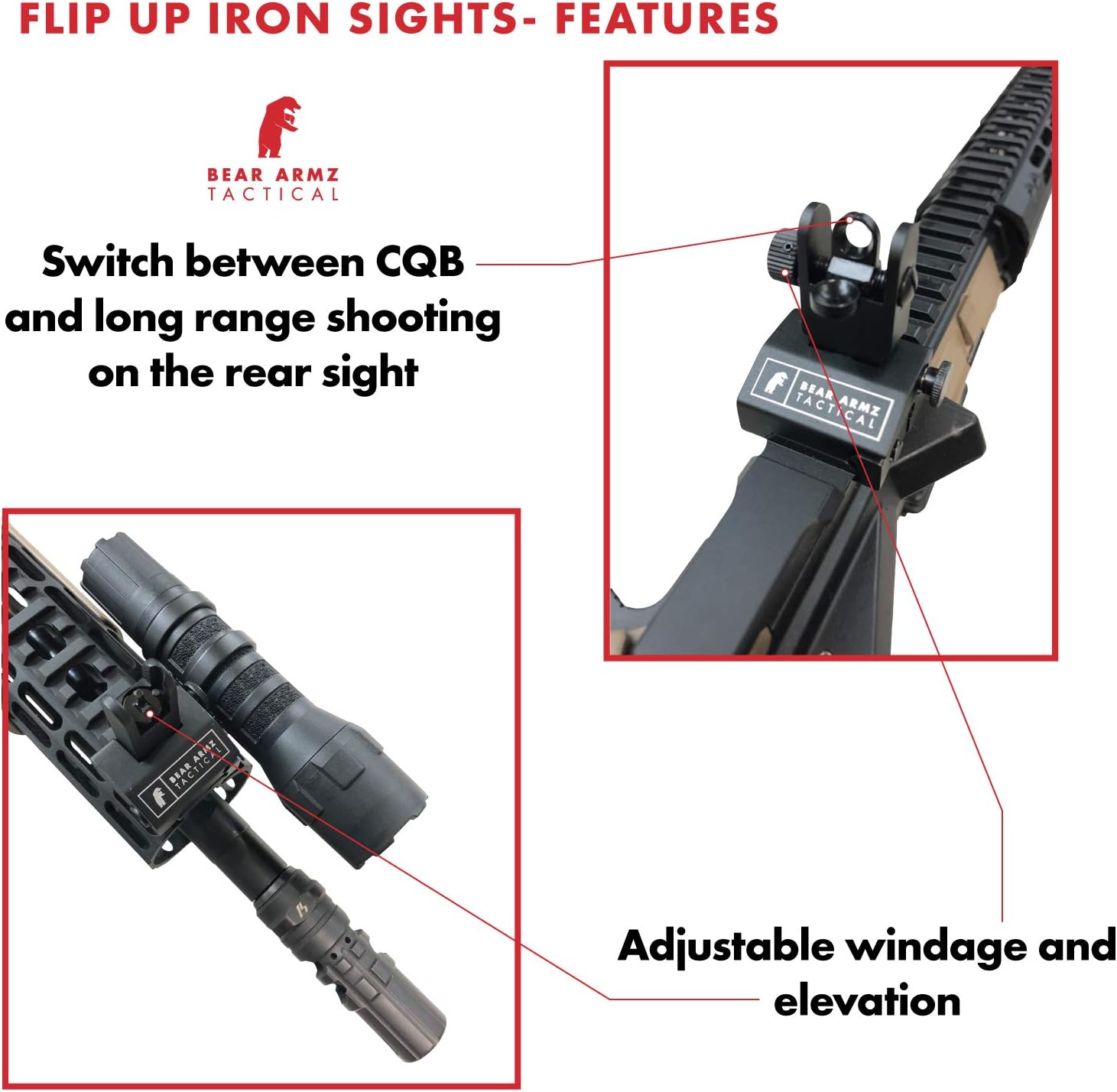 FLIP UP IRON SIGHTS- FEATURES

BEAR ARMZ
TACTICAL

Switch between CQB and long range shooting on the rear sight

BEAR ARMZ
TACTICAL

BEAR ARMZ
TACTICAL

Adjustable windage and elevation