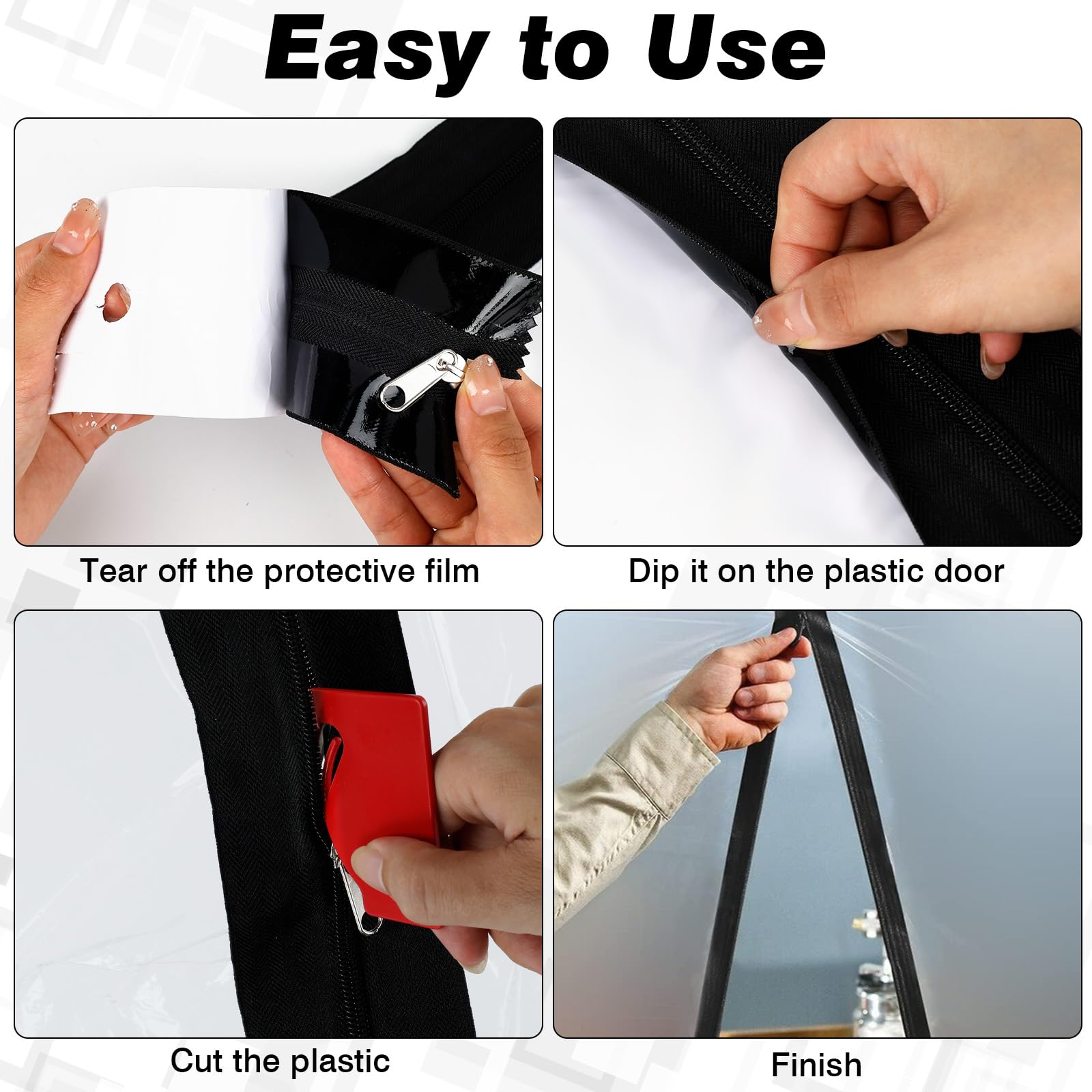 Easy to Use

Tear off the protective film

Dip it on the plastic door

Cut the plastic

Finish