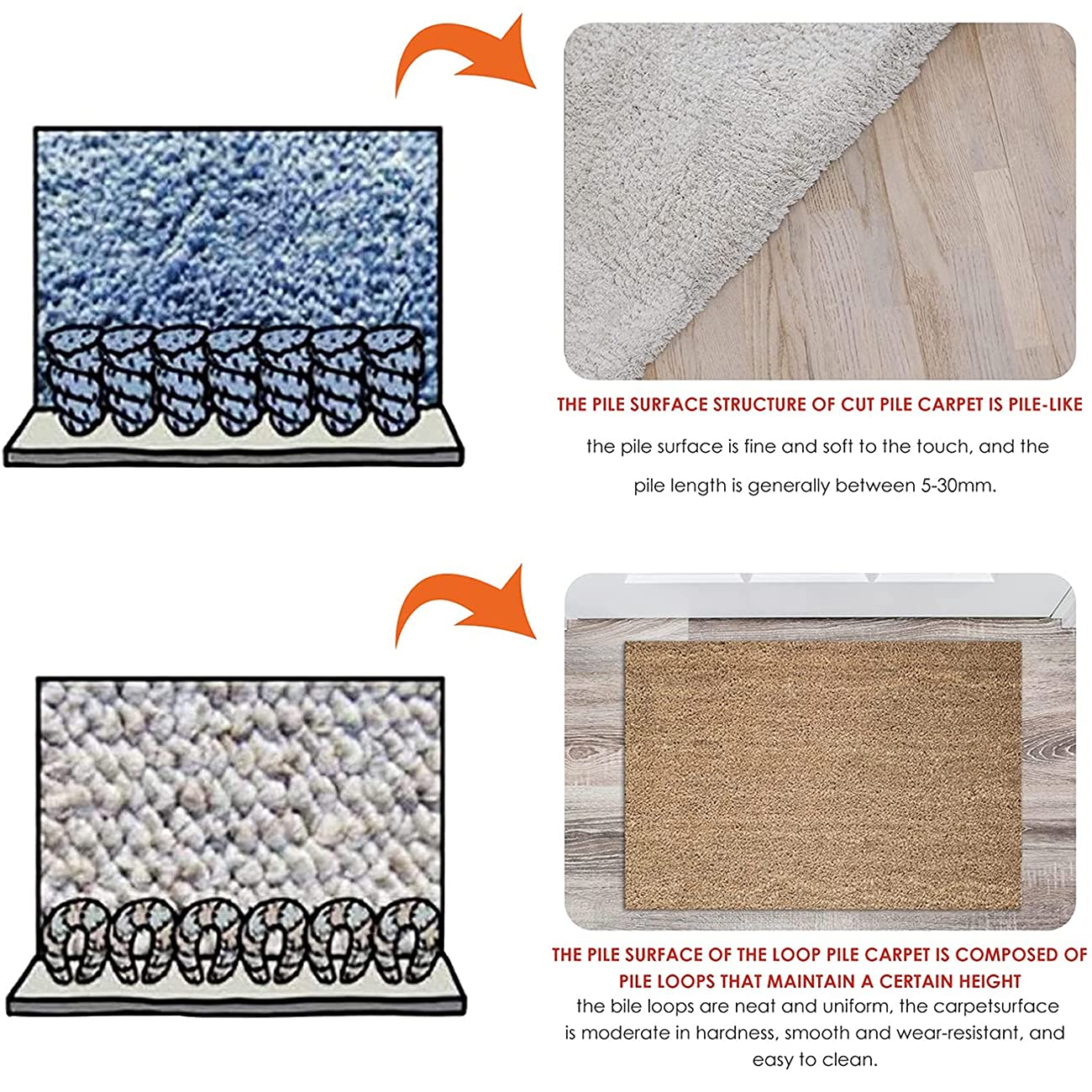 THE PILE SURFACE STRUCTURE OF CUT PILE CARPET IS PILE-LIKE

the pile surface is fine and soft to the touch, and the pile length is generally between 5-30mm.

THE PILE SURFACE OF THE LOOP PILE CARPET IS COMPOSED OF PILE LOOPS THAT MAINTAIN A CERTAIN HEIGHT

the bile loops are neat and uniform, the carpetsurface is moderate in hardness, smooth and wear-resistant, and easy to clean.