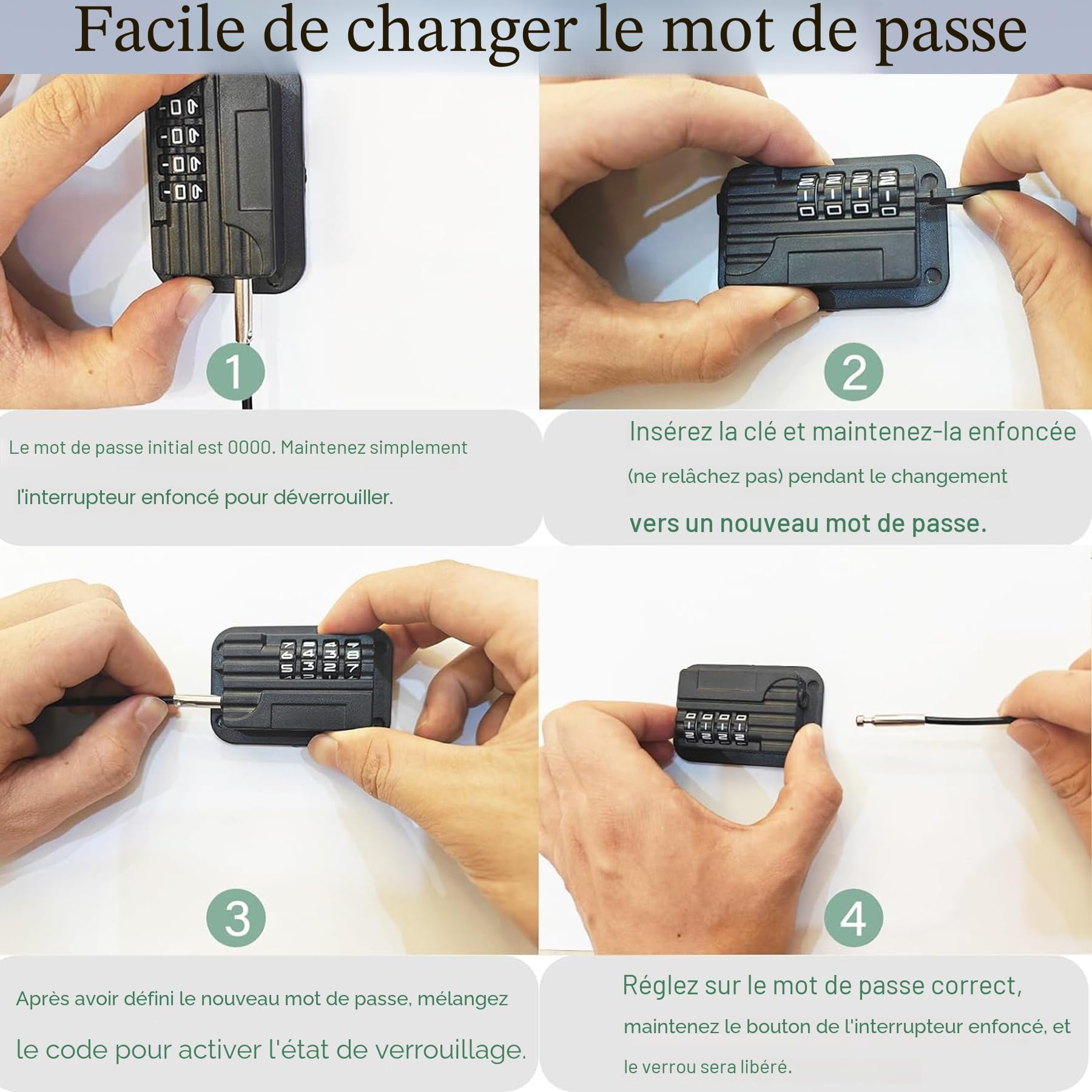 Facile de changer le mot de passe

1

2

Le mot de passe initial est 0000. Maintenez simplement l'interrupteur enfoncé pour déverrouiller.

Insérez la clé et maintenez-la enfoncée (ne relâchez pas) pendant le changement vers un nouveau mot de passe.

3

4

Après avoir défini le nouveau mot de passe, mélangez le code pour activer l'état de verrouillage.

Réglez sur le mot de passe correct, maintenez le bouton de l'interrupteur enfoncé, et le verrou sera libéré.