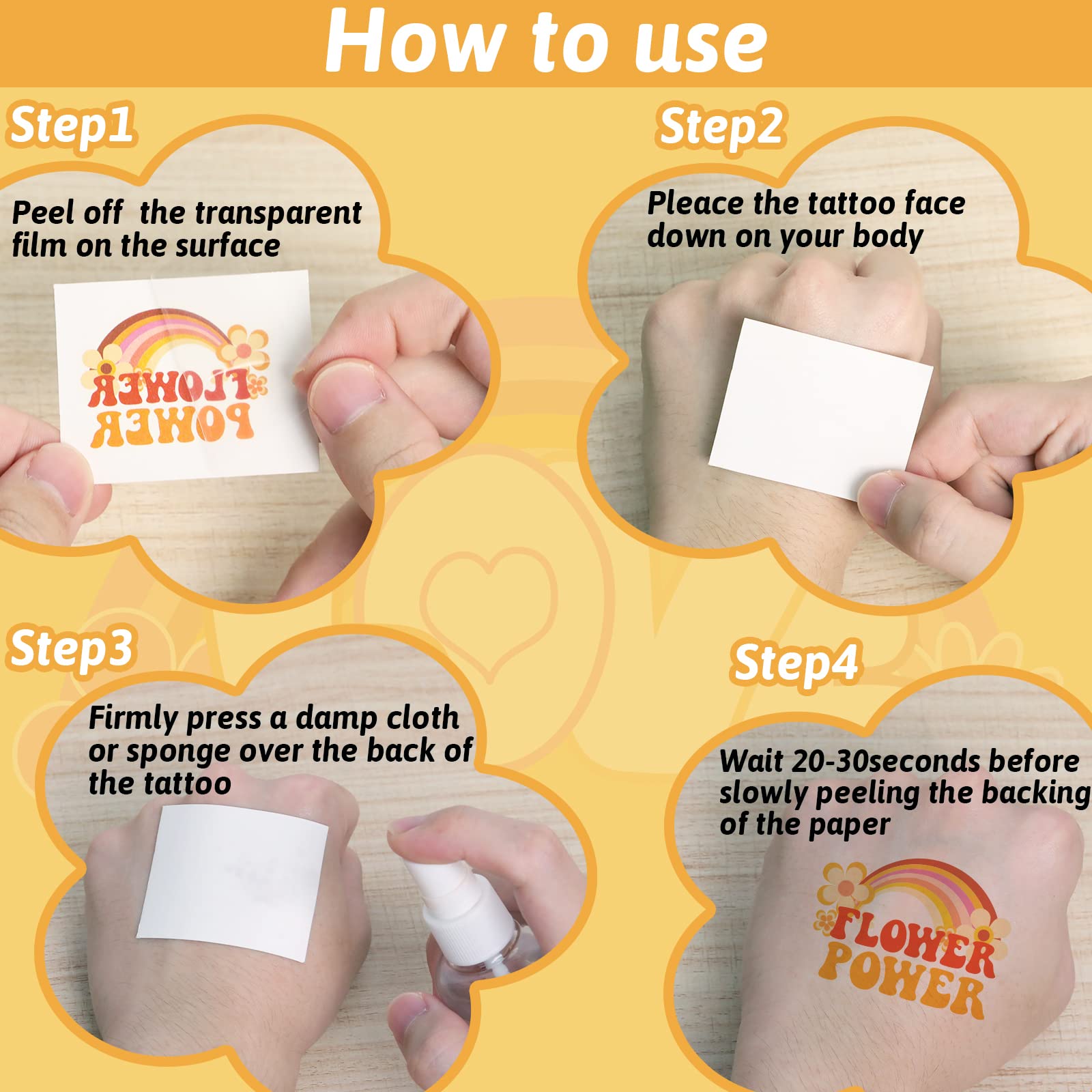 How to use

Step1

Peel off the transparent film on the surface

FLOWER POWER

Step2

Pleace the tattoo face down on your body

Step3

Firmly press a damp cloth or sponge over the back of the tattoo

Step4

Wait 20-30seconds before slowly peeling the backing of the paper

FLOWER POWER