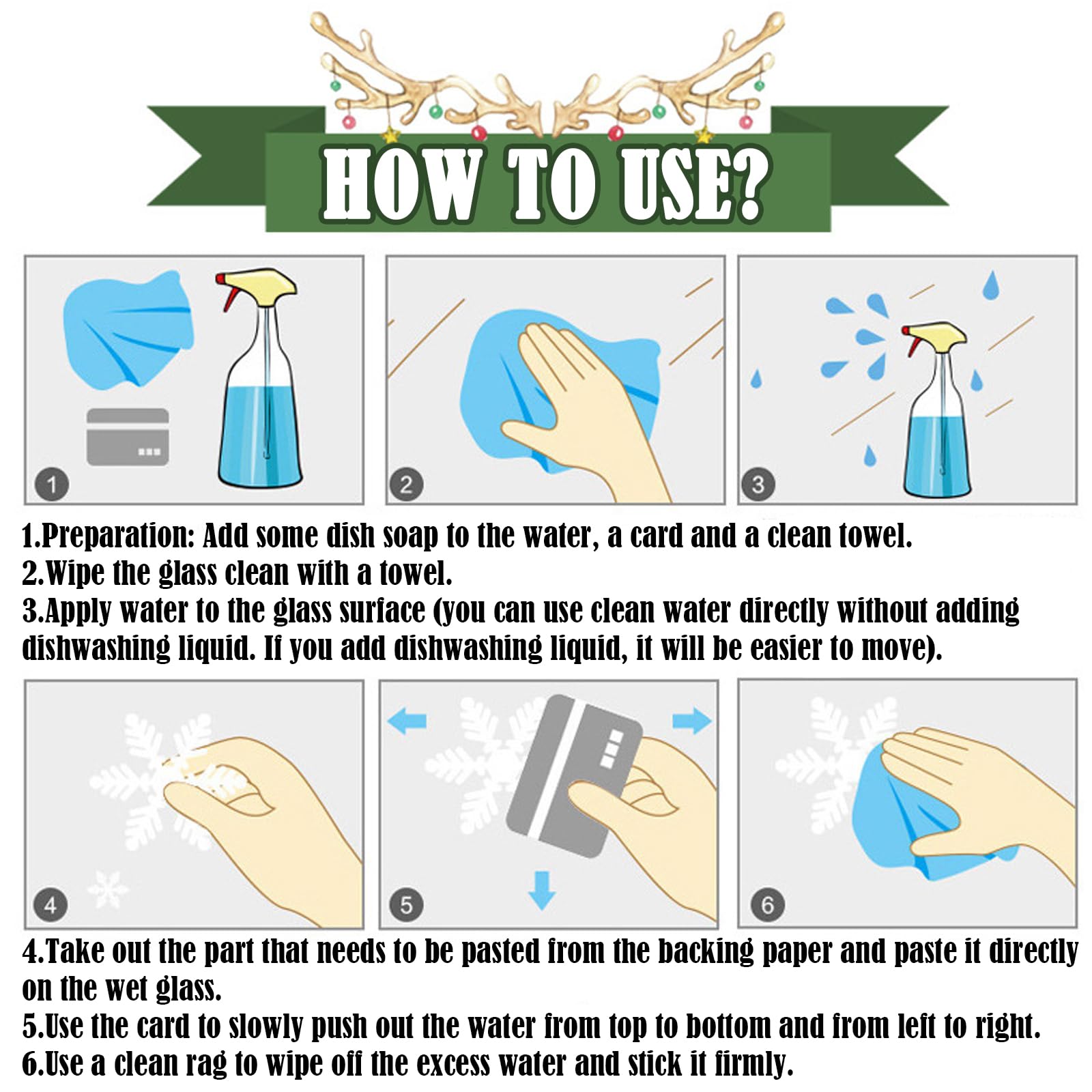 HOW TO USE?

1

2

3

1.Preparation: Add some dish soap to the water, a card and a clean towel.
2.Wipe the glass clean with a towel.
3.Apply water to the glass surface (you can use clean water directly without adding dishwashing liquid. If you add dishwashing liquid, it will be easier to move).

4

5

6

4.Take out the part that needs to be pasted from the backing paper and paste it directly on the wet glass.
5.Use the card to slowly push out the water from top to bottom and from left to right.
6.Use a clean rag to wipe off the excess water and stick it firmly.