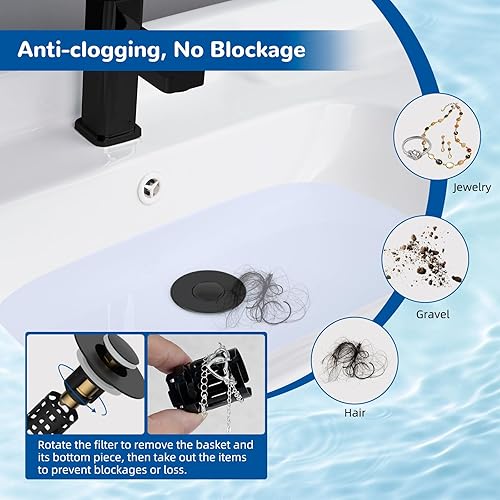 Anti-clogging, No Blockage

Jewelry

Gravel

Hair

Rotate the filter to remove the basket and its bottom piece, then take out the items to prevent blockages or loss.