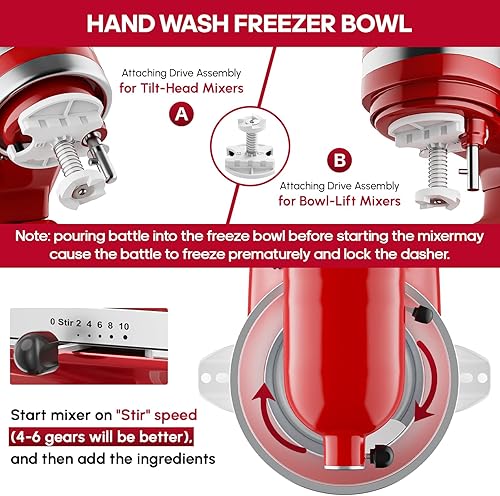 HAND WASH FREEZER BOWL

Attaching Drive Assembly for Tilt-Head Mixers

A

B

Attaching Drive Assembly for Bowl-Lift Mixers

Note: pouring battle into the freeze bowl before starting the mixermay cause the battle to freeze prematurely and lock the dasher.

0 Stir 2 4 6 8 10

Start mixer on "Stir" speed (4-6 gears will be better), and then add the ingredients