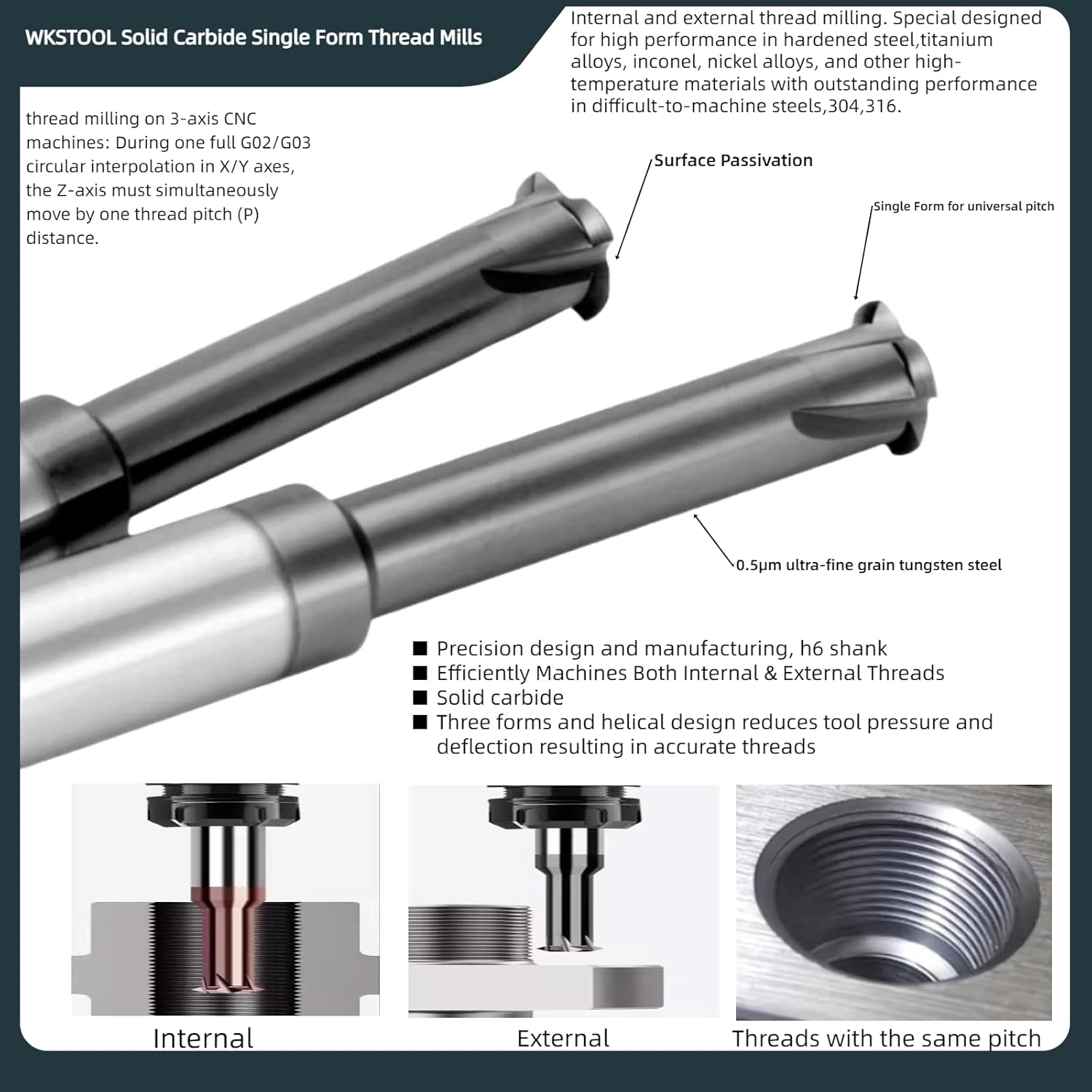 WKSTOOL Solid Carbide Single Form Thread Mills

Internal and external thread milling. Special designed for high performance in hardened steel,titanium alloys, inconel, nickel alloys, and other high-temperature materials with outstanding performance in difficult-to-machine steels,304,316.

thread milling on 3-axis CNC machines: During one full G02/G03 circular interpolation in X/Y axes, the Z-axis must simultaneously move by one thread pitch (P) distance.

Surface Passivation

Single Form for universal pitch

0.5μm ultra-fine grain tungsten steel

■ Precision design and manufacturing, h6 shank
■ Efficiently Machines Both Internal & External Threads
■ Solid carbide
■ Three forms and helical design reduces tool pressure and deflection resulting in accurate threads

Internal

External

Threads with the same pitch