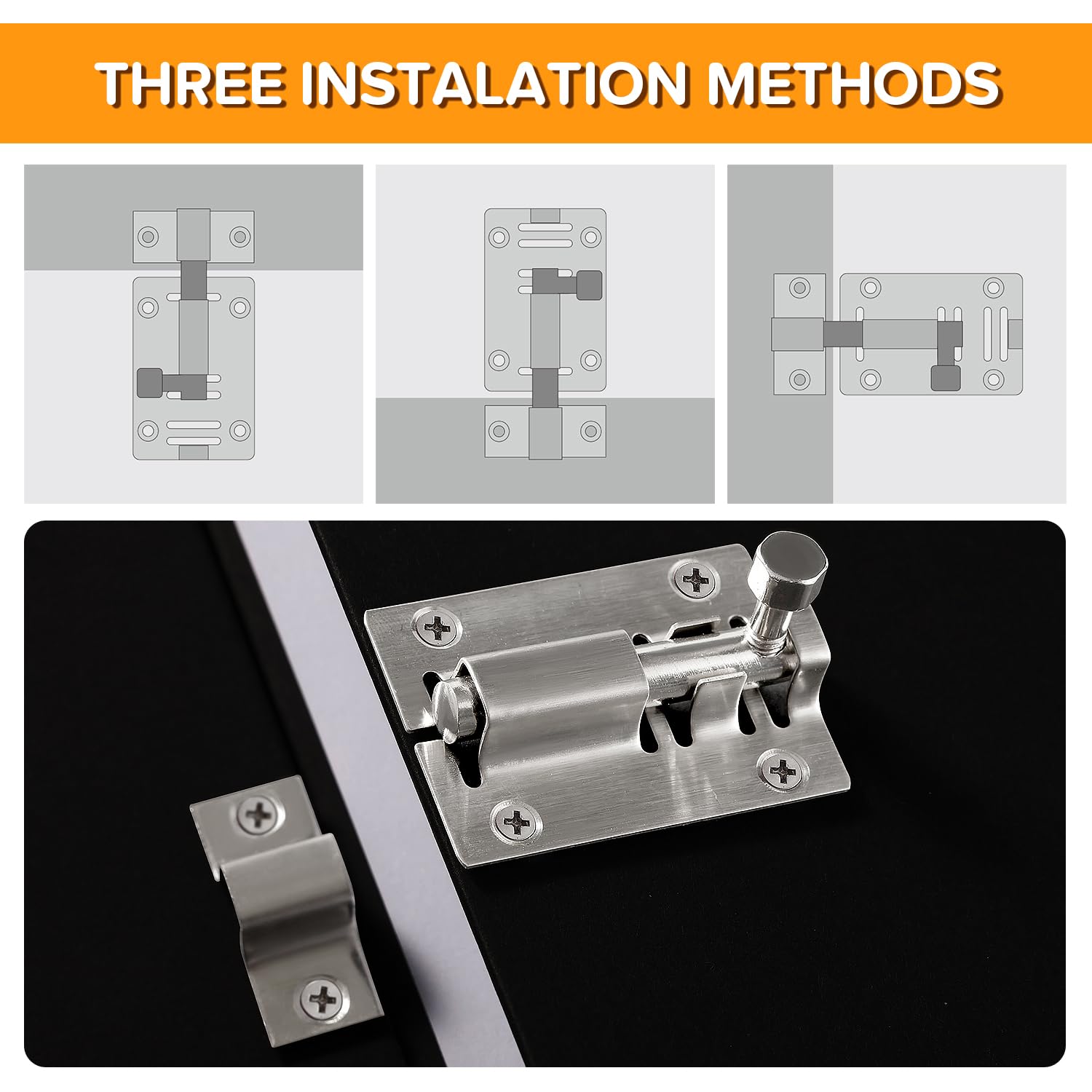 THREE INSTALATION METHODS